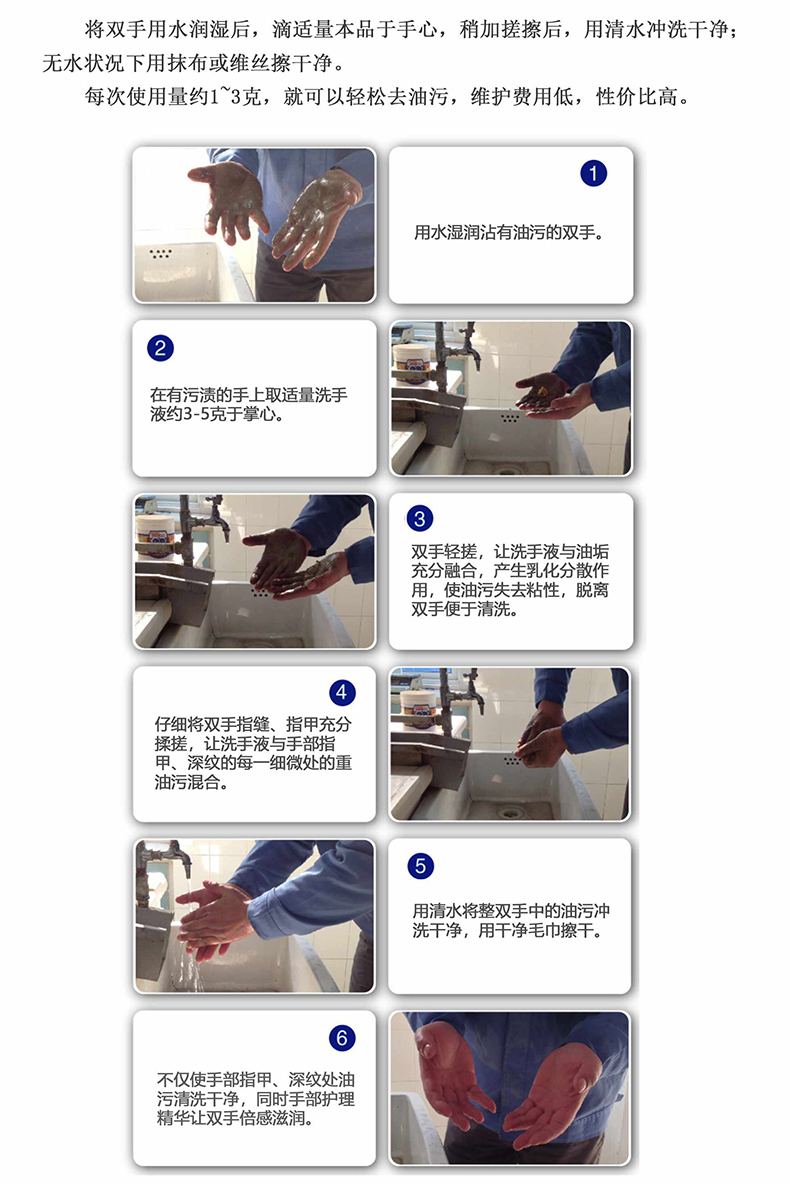 将双手用水润湿后，滴适量本品于手心，稍加搓擦后，用清水冲洗干净；无水状况下用抹布或维丝擦干净。

每次使用量约1~3克，就可以轻松去油污，维护费用低，性价比高。

1

用水湿润沾有油污的双手。

2

在有污渍的手上取适量洗手液约3-5克于掌心。

3

双手轻搓，让洗手液与油垢充分融合，产生乳化分散作用，使油污失去粘性，脱离双手便于清洗。

4

仔细将双手指缝、指甲充分揉搓，让洗手液与手部指甲、深纹的每一细微处的重油污混合。

5

用清水将整双手中的油污冲洗干净，用干净毛巾擦干。

6

不仅使手部指甲、深纹处油污清洗干净，同时手部护理精华让双手倍感滋润。