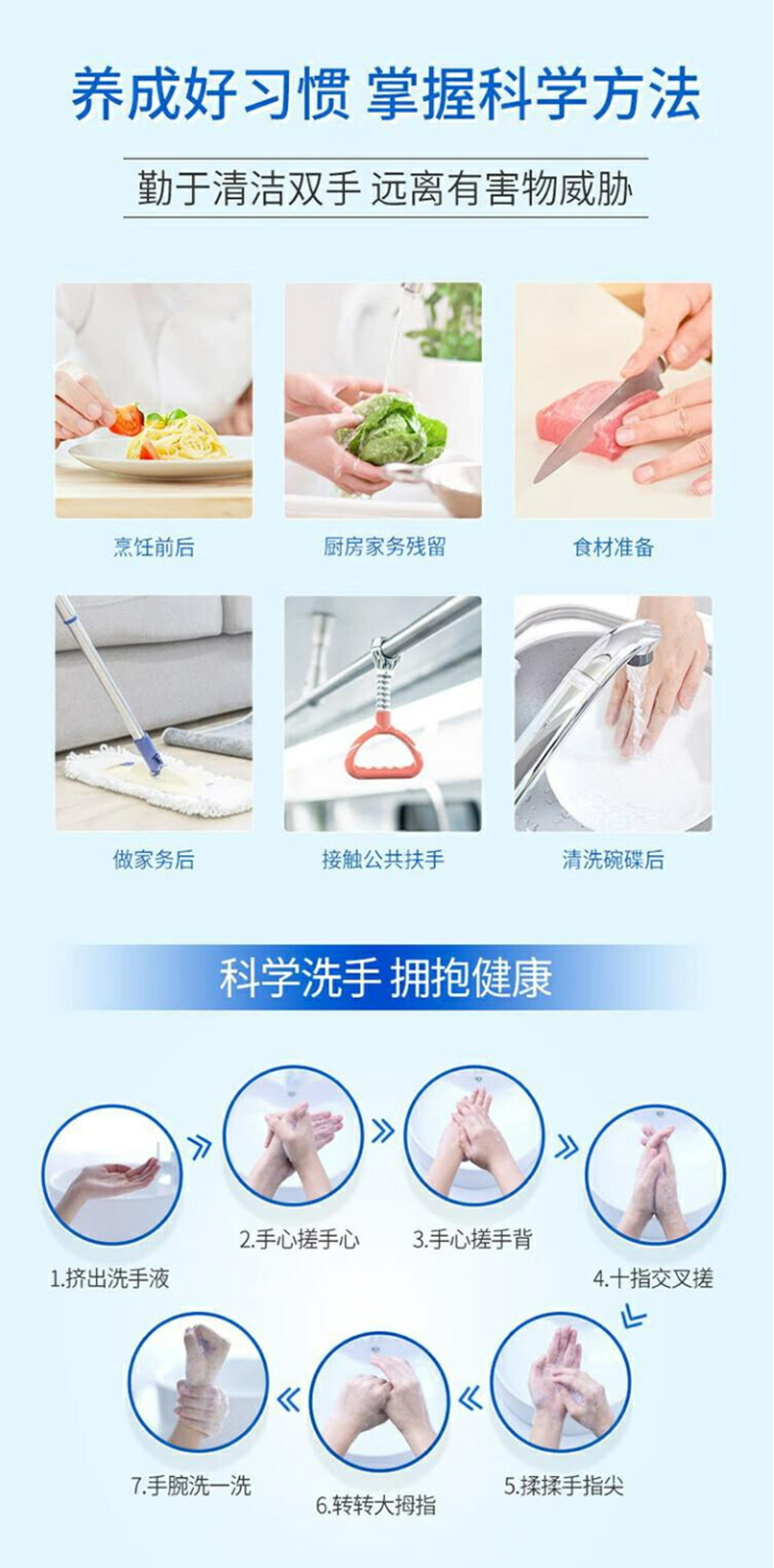 养成好习惯 掌握科学方法

勤于清洁双手 远离有害物威胁

烹饪前后

厨房家务残留

食材准备

做家务后

接触公共扶手

清洗碗碟后

科学洗手 拥抱健康

1.挤出洗手液

2.手心搓手心

3.手心搓手背

4.十指交叉搓

5.揉揉手指尖

6.转转大拇指

7.手腕洗一洗