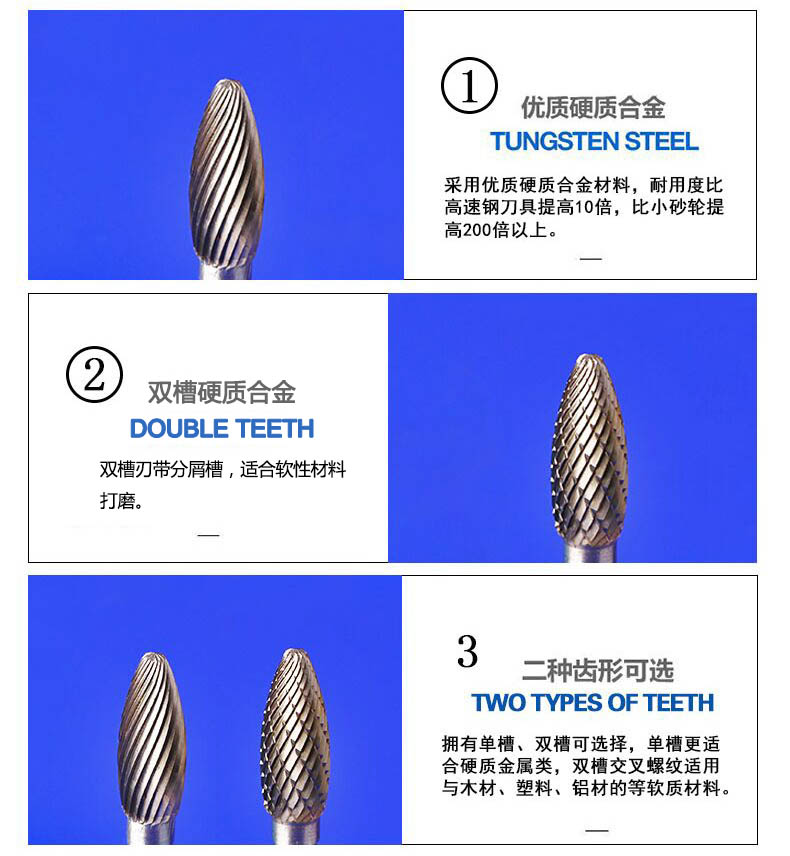 ① 优质硬质合金
TUNGSTEN STEEL

采用优质硬质合金材料，耐用度比高速钢刀具提高10倍，比小砂轮提高200倍以上。

—

② 双槽硬质合金
DOUBLE TEETH

双槽刃带分屑槽，适合软性材料打磨。

—

3 二种齿形可选
TWO TYPES OF TEETH

拥有单槽、双槽可选择，单槽更适合硬质金属类，双槽交叉螺纹适用与木材、塑料、铝材的等软质材料。

—