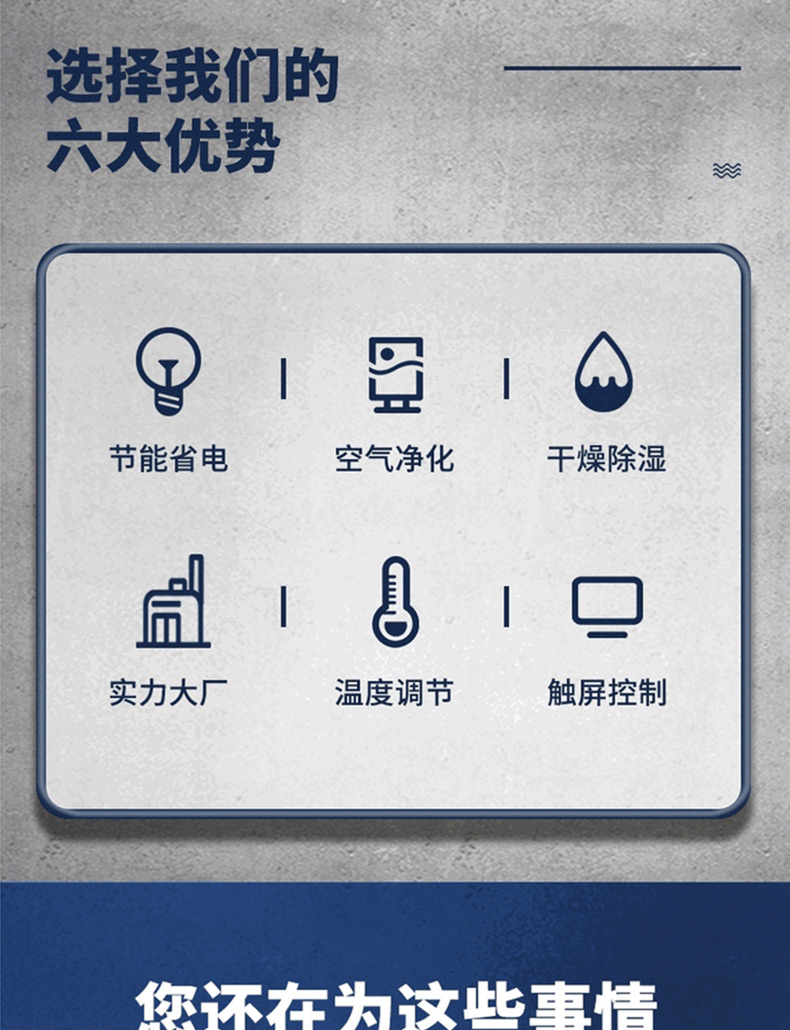 选择我们的
六大优势

节能省电

空气净化

干燥除湿

实力大厂

温度调节

触屏控制

您还在为这些事情