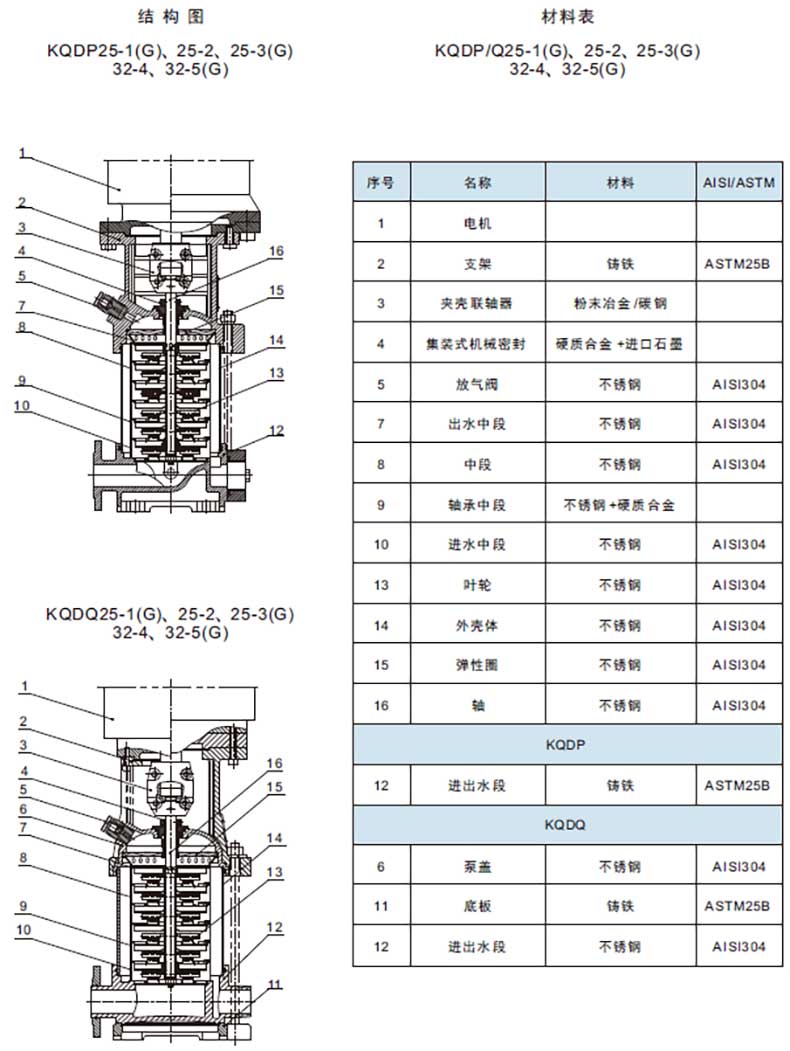 结构图

KQDP25-1(G)、25-2、25-3(G)
32-4、32-5(G)

1
2
3
4
5
7
8
9
10
16
15
14
13
12

KQDQ25-1(G)、25-2、25-3(G)
32-4、32-5(G)

1
2
3
4
5
6
7
8
9
10
16
15
14
13
12
11

材料表

KQDP/Q25-1(G)、25-2、25-3(G)
32-4、32-5(G)

| 序号 | 名称 | 材料 | AISI/ASTM |
|---|---|---|---|
| 1 | 电机 | | |
| 2 | 支架 | 铸铁 | ASTM25B |
| 3 | 夹壳联轴器 | 粉末冶金/碳钢 | |
| 4 | 集装式机械密封 | 硬质合金+进口石墨 | |
| 5 | 放气阀 | 不锈钢 | AISI304 |
| 7 | 出水中段 | 不锈钢 | AISI304 |
| 8 | 中段 | 不锈钢 | AISI304 |
| 9 | 轴承中段 | 不锈钢+硬质合金 | |
| 10 | 进水中段 | 不锈钢 | AISI304 |
| 13 | 叶轮 | 不锈钢 | AISI304 |
| 14 | 外壳体 | 不锈钢 | AISI304 |
| 15 | 弹性圈 | 不锈钢 | AISI304 |
| 16 | 轴 | 不锈钢 | AISI304 |
| KQDP | | | |
| 12 | 进出水段 | 铸铁 | ASTM25B |
| KQDQ | | | |
| 6 | 泵盖 | 不锈钢 | AISI304 |
| 11 | 底板 | 铸铁 | ASTM25B |
| 12 | 进出水段 | 不锈钢 | AISI304 |