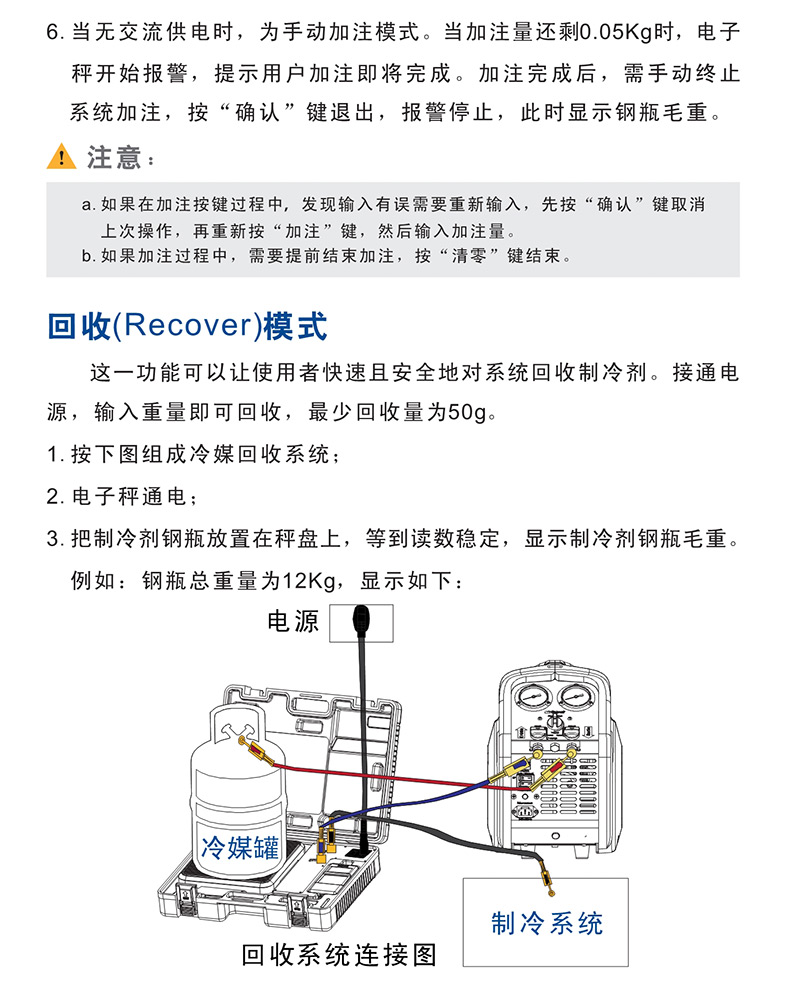 6. 当无交流供电时，为手动加注模式。当加注量还剩0.05Kg时，电子秤开始报警，提示用户加注即将完成。加注完成后，需手动终止系统加注，按“确认”键退出，报警停止，此时显示钢瓶毛重。

注意：

a. 如果在加注按键过程中，发现输入有误需要重新输入，先按“确认”键取消上次操作，再重新按“加注”键，然后输入加注量。
b. 如果加注过程中，需要提前结束加注，按“清零”键结束。

回收(Recover)模式

这一功能可以让使用者快速且安全地对系统回收制冷剂。接通电源，输入重量即可回收，最少回收量为50g。

1. 按下图组成冷媒回收系统；

2. 电子秤通电；

3. 把制冷剂钢瓶放置在秤盘上，等到读数稳定，显示制冷剂钢瓶毛重。例如：钢瓶总重量为12Kg，显示如下：

电源

冷媒罐

制冷系统

回收系统连接图