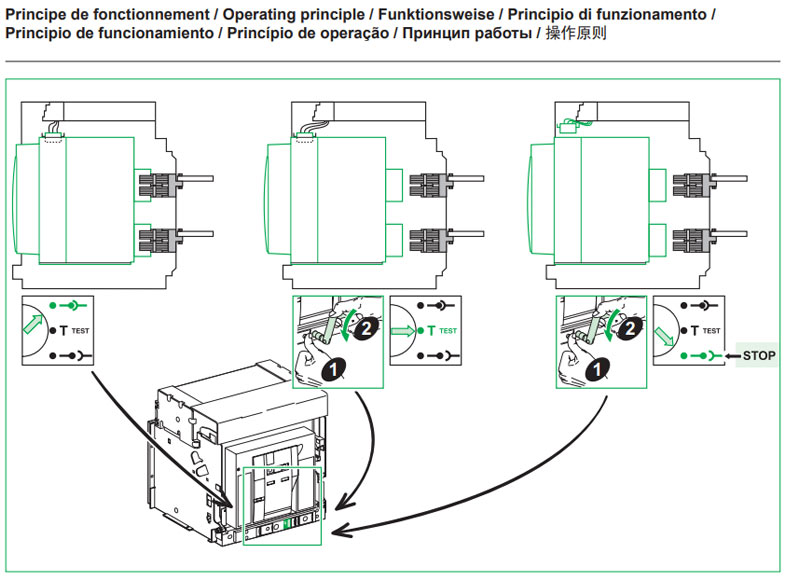 Principe de fonctionnement / Operating principle / Funktionsweise / Principio di funzionamento / Principio de funcionamiento / Princípio de operação / Принцип работы / 操作原则

T TEST

2
1

T TEST

2
1

T TEST

STOP