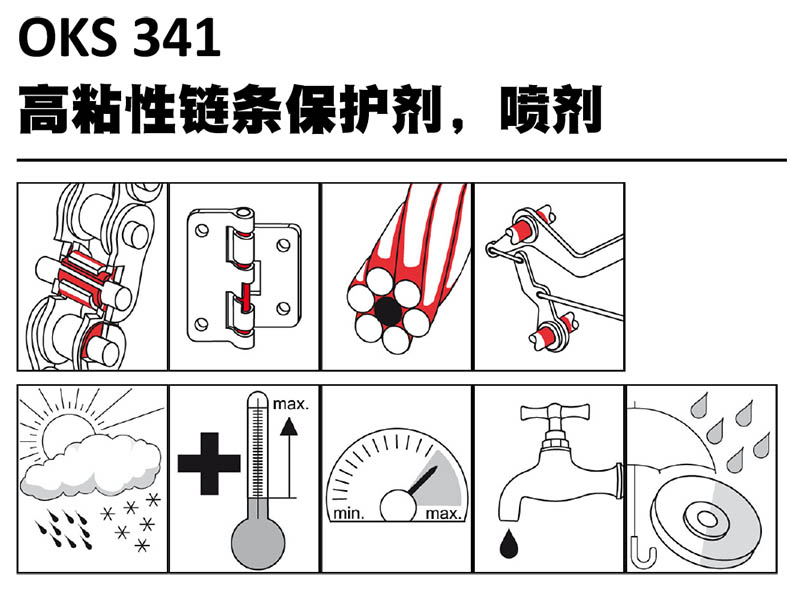 OKS 341
高粘性链条保护剂，喷剂

max.

min. max.