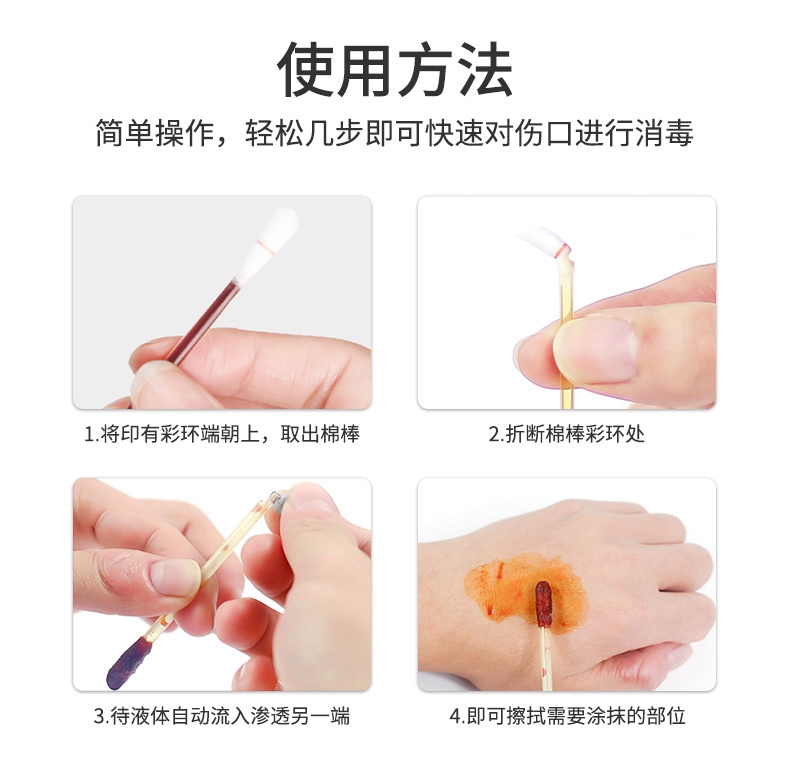 使用方法

简单操作，轻松几步即可快速对伤口进行消毒

1.将印有彩环端朝上，取出棉棒

2.折断棉棒彩环处

3.待液体自动流入渗透另一端

4.即可擦拭需要涂抹的部位