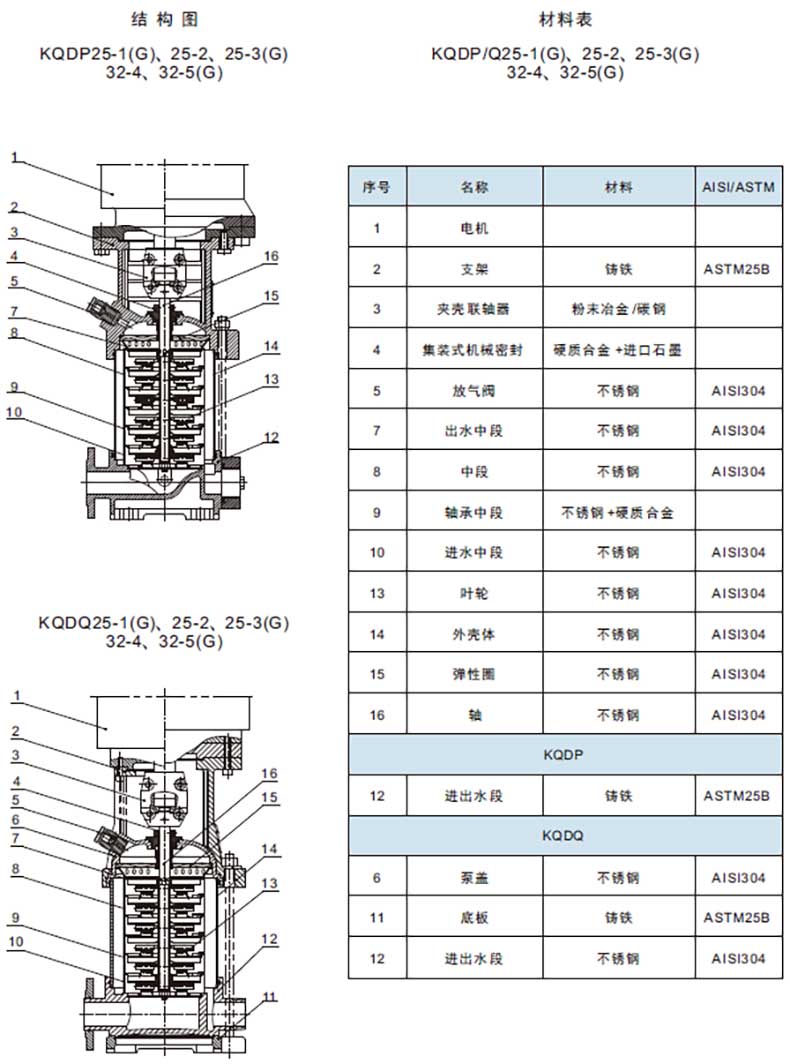 结构图

KQDP25-1(G)、25-2、25-3(G) 32-4、32-5(G)

1
2
3
4
5
7
8
9
10
16
15
14
13
12

KQDQ25-1(G)、25-2、25-3(G) 32-4、32-5(G)

1
2
3
4
5
6
7
8
9
10
16
15
14
13
12
11

材料表

KQDP/Q25-1(G)、25-2、25-3(G) 32-4、32-5(G)

| 序号 | 名称 | 材料 | AISI/ASTM |
|---|---|---|---|
| 1 | 电机 | | |
| 2 | 支架 | 铸铁 | ASTM25B |
| 3 | 夹壳联轴器 | 粉末冶金/碳钢 | |
| 4 | 集装式机械密封 | 硬质合金+进口石墨 | |
| 5 | 放气阀 | 不锈钢 | AISI304 |
| 7 | 出水中段 | 不锈钢 | AISI304 |
| 8 | 中段 | 不锈钢 | AISI304 |
| 9 | 轴承中段 | 不锈钢+硬质合金 | |
| 10 | 进水中段 | 不锈钢 | AISI304 |
| 13 | 叶轮 | 不锈钢 | AISI304 |
| 14 | 外壳体 | 不锈钢 | AISI304 |
| 15 | 弹性圈 | 不锈钢 | AISI304 |
| 16 | 轴 | 不锈钢 | AISI304 |
| KQDP | | | |
| 12 | 进出水段 | 铸铁 | ASTM25B |
| KQDQ | | | |
| 6 | 泵盖 | 不锈钢 | AISI304 |
| 11 | 底板 | 铸铁 | ASTM25B |
| 12 | 进出水段 | 不锈钢 | AISI304 |