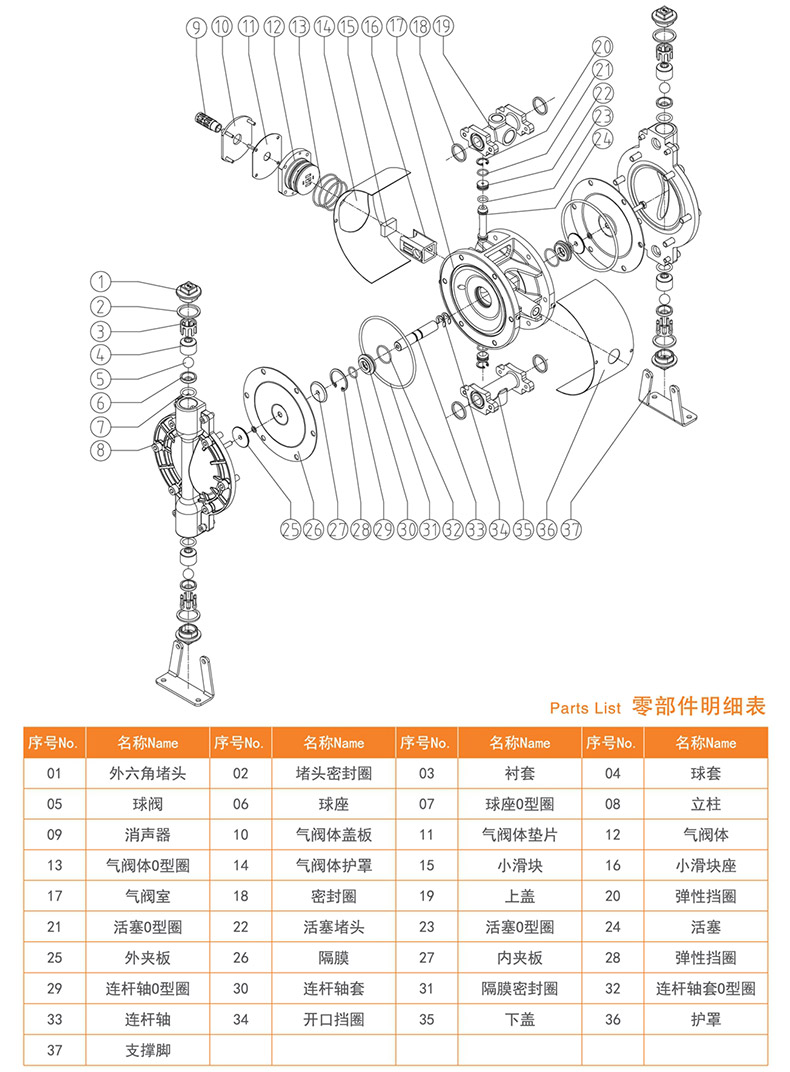 9 10 11 12 13 14 15 16 17 18 19

20
21
22
23
24

1
2
3
4
5
6
7
8

25 26 27 28 29 30 31 32 33 34 35 36 37

Parts List 零部件明细表

| 序号No. | 名称Name | 序号No. | 名称Name | 序号No. | 名称Name | 序号No. | 名称Name |
|---|---|---|---|---|---|---|---|
| 01 | 外六角堵头 | 02 | 堵头密封圈 | 03 | 衬套 | 04 | 球套 |
| 05 | 球阀 | 06 | 球座 | 07 | 球座0型圈 | 08 | 立柱 |
| 09 | 消声器 | 10 | 气阀体盖板 | 11 | 气阀体垫片 | 12 | 气阀体 |
| 13 | 气阀体0型圈 | 14 | 气阀体护罩 | 15 | 小滑块 | 16 | 小滑块座 |
| 17 | 气阀室 | 18 | 密封圈 | 19 | 上盖 | 20 | 弹性挡圈 |
| 21 | 活塞0型圈 | 22 | 活塞堵头 | 23 | 活塞0型圈 | 24 | 活塞 |
| 25 | 外夹板 | 26 | 隔膜 | 27 | 内夹板 | 28 | 弹性挡圈 |
| 29 | 连杆轴0型圈 | 30 | 连杆轴套 | 31 | 隔膜密封圈 | 32 | 连杆轴套0型圈 |
| 33 | 连杆轴 | 34 | 开口挡圈 | 35 | 下盖 | 36 | 护罩 |
| 37 | 支撑脚 | | | | | | |