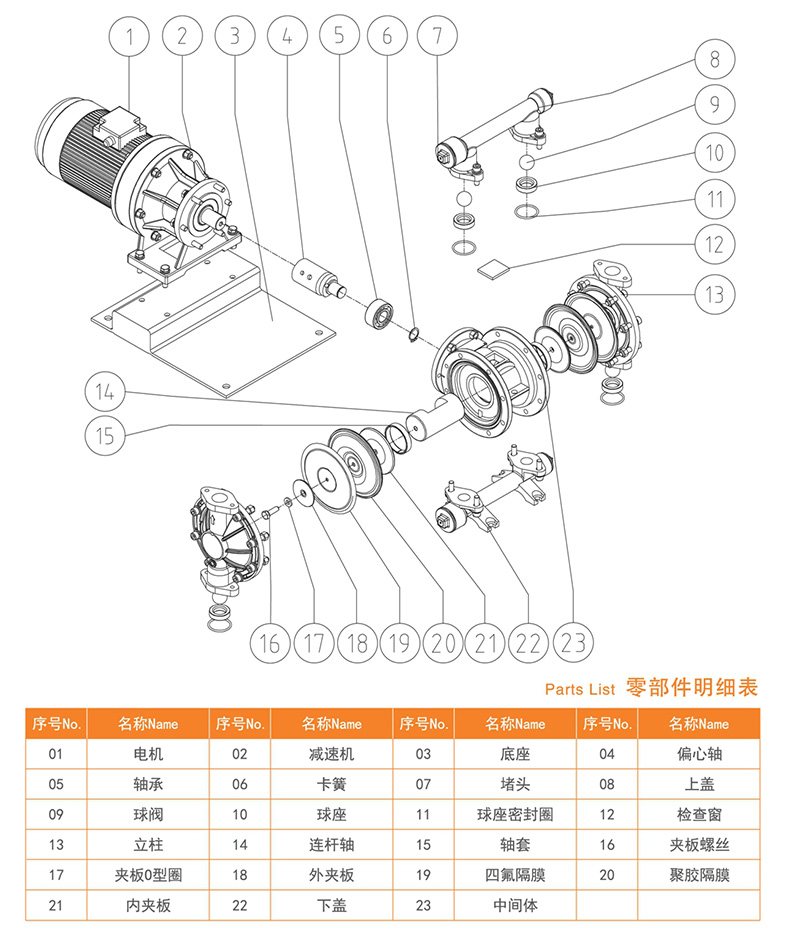 1 2 3 4 5 6 7 8 9 10 11 12 13 14 15 16 17 18 19 20 21 22 23

Parts List 零部件明细表

| 序号No. | 名称Name | 序号No. | 名称Name | 序号No. | 名称Name | 序号No. | 名称Name |
|---|---|---|---|---|---|---|---|
| 01 | 电机 | 02 | 减速机 | 03 | 底座 | 04 | 偏心轴 |
| 05 | 轴承 | 06 | 卡簧 | 07 | 堵头 | 08 | 上盖 |
| 09 | 球阀 | 10 | 球座 | 11 | 球座密封圈 | 12 | 检查窗 |
| 13 | 立柱 | 14 | 连杆轴 | 15 | 轴套 | 16 | 夹板螺丝 |
| 17 | 夹板0型圈 | 18 | 外夹板 | 19 | 四氟隔膜 | 20 | 聚胶隔膜 |
| 21 | 内夹板 | 22 | 下盖 | 23 | 中间体 | | |