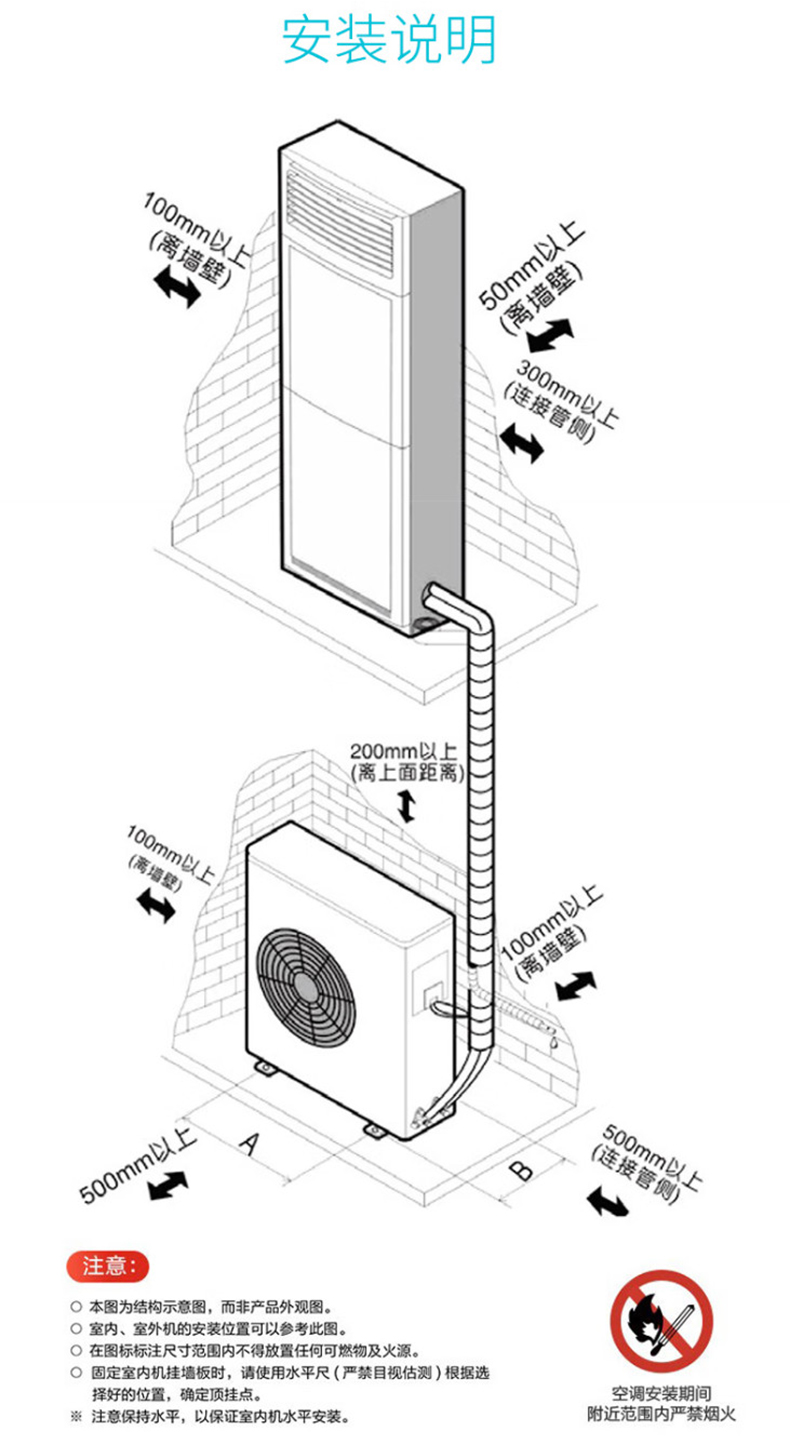 安装说明

100mm以上
(离墙壁)

50mm以上
(离墙壁)

300mm以上
(连接管侧)

200mm以上
(离上面距离)

100mm以上
(离墙壁)

100mm以上
(离墙壁)

A

B

500mm以上

500mm以上
(连接管侧)

注意:

○ 本图为结构示意图，而非产品外观图。
○ 室内、室外机的安装位置可以参考此图。
○ 在图标标注尺寸范围内不得放置任何可燃物及火源。
○ 固定室内机挂墙板时，请使用水平尺（严禁目视估测）根据选择好的位置，确定顶挂点。
※ 注意保持水平，以保证室内机水平安装。

空调安装期间
附近范围内严禁烟火