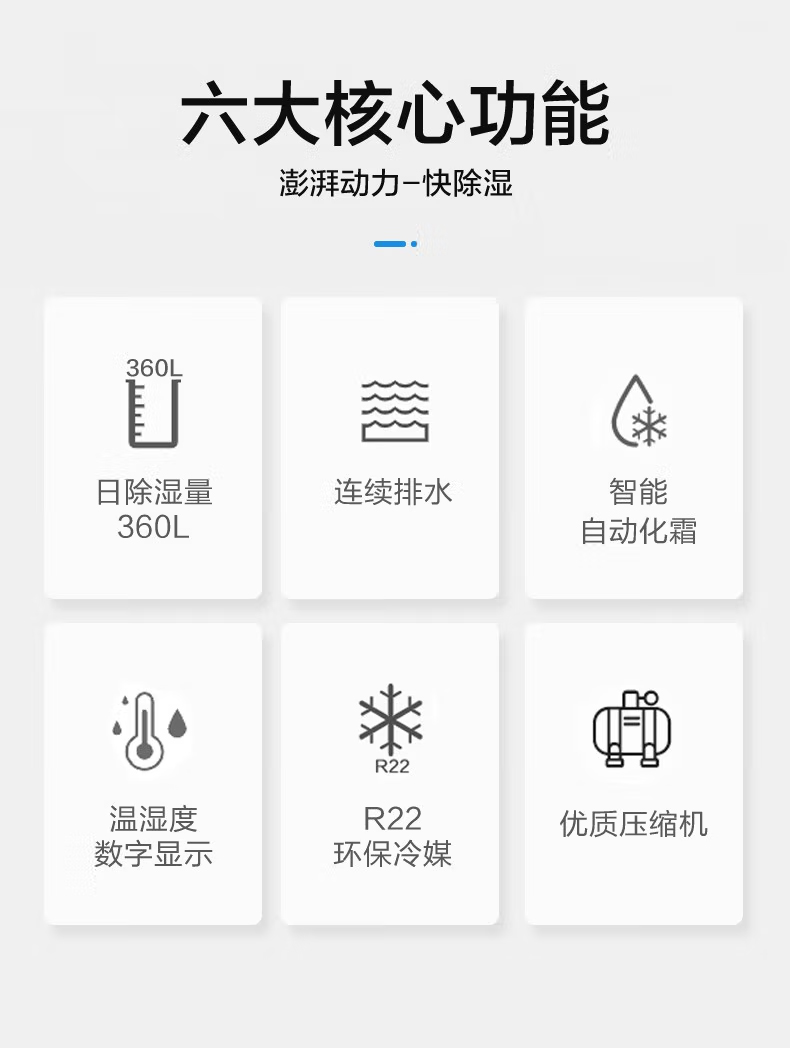 六大核心功能

澎湃动力-快除湿

360L

日除湿量
360L

连续排水

智能
自动化霜

温湿度
数字显示

R22

R22
环保冷媒

优质压缩机