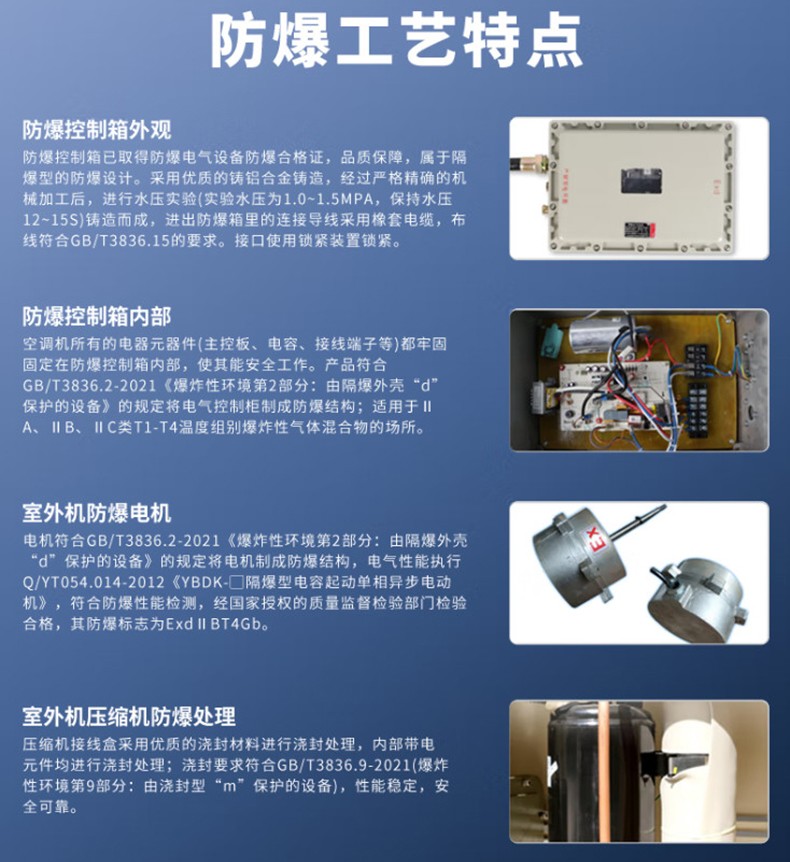 防爆工艺特点

防爆控制箱外观

防爆控制箱已取得防爆电气设备防爆合格证，品质保障，属于隔爆型的防爆设计。采用优质的铸铝合金铸造，经过严格精确的机械加工后，进行水压实验(实验水压为1.0~1.5MPA，保持水压12~15S)铸造而成，进出防爆箱里的连接导线采用橡套电缆，布线符合GB/T3836.15的要求。接口使用锁紧装置锁紧。

防爆控制箱内部

空调机所有的电器元器件(主控板、电容、接线端子等)都牢固固定在防爆控制箱内部，使其能安全工作。产品符合GB/T3836.2-2021《爆炸性环境第2部分：由隔爆外壳“d”保护的设备》的规定将电气控制柜制成防爆结构；适用于ⅡA、ⅡB、ⅡC类T1-T4温度组别爆炸性气体混合物的场所。

室外机防爆电机

电机符合GB/T3836.2-2021《爆炸性环境第2部分：由隔爆外壳“d”保护的设备》的规定将电机制成防爆结构，电气性能执行Q/YT054.014-2012《YBDK-□隔爆型电容起动单相异步电动机》，符合防爆性能检测，经国家授权的质量监督检验部门检验合格，其防爆标志为ExdⅡBT4Gb。

EX

室外机压缩机防爆处理

压缩机接线盒采用优质的浇封材料进行浇封处理，内部带电元件均进行浇封处理；浇封要求符合GB/T3836.9-2021(爆炸性环境第9部分：由浇封型“m”保护的设备)，性能稳定，安全可靠。