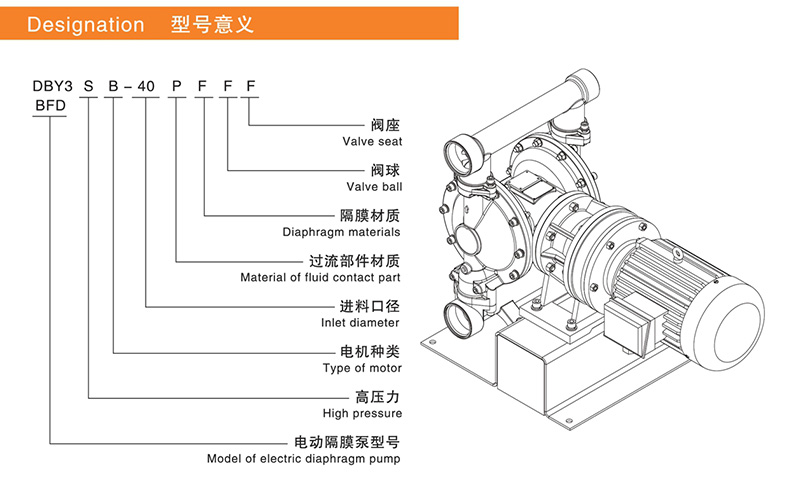 Designation 型号意义

DBY3 S B – 40 P F F F
BFD

阀座
Valve seat

阀球
Valve ball

隔膜材质
Diaphragm materials

过流部件材质
Material of fluid contact part

进料口径
Inlet diameter

电机种类
Type of motor

高压力
High pressure

电动隔膜泵型号
Model of electric diaphragm pump