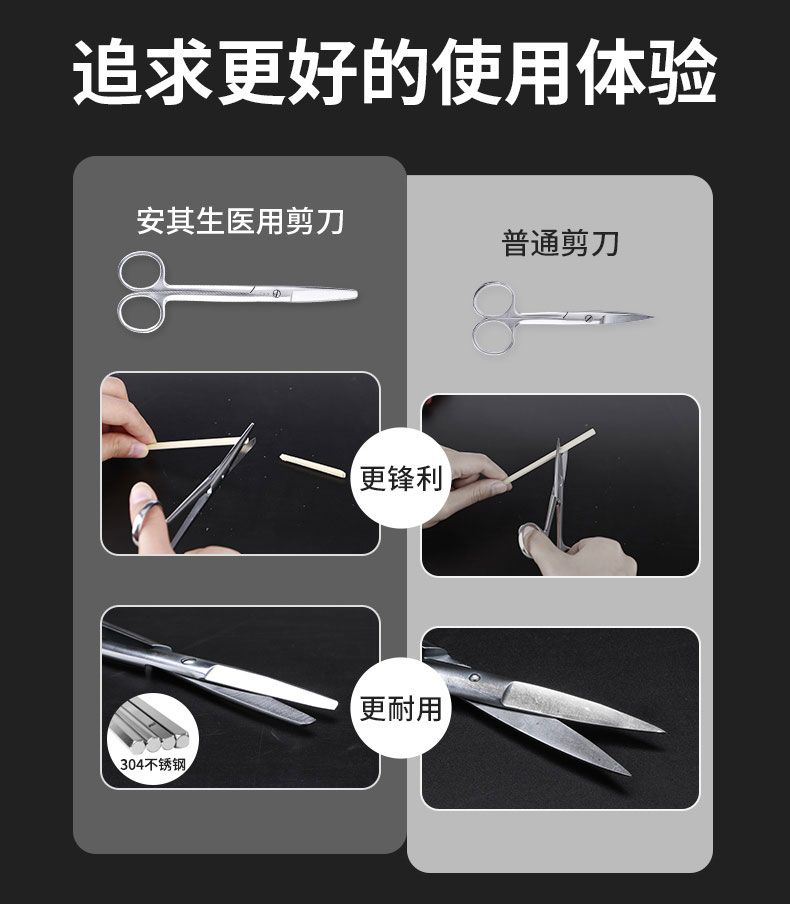 追求更好的使用体验

安其生医用剪刀

普通剪刀

更锋利

更耐用

304不锈钢