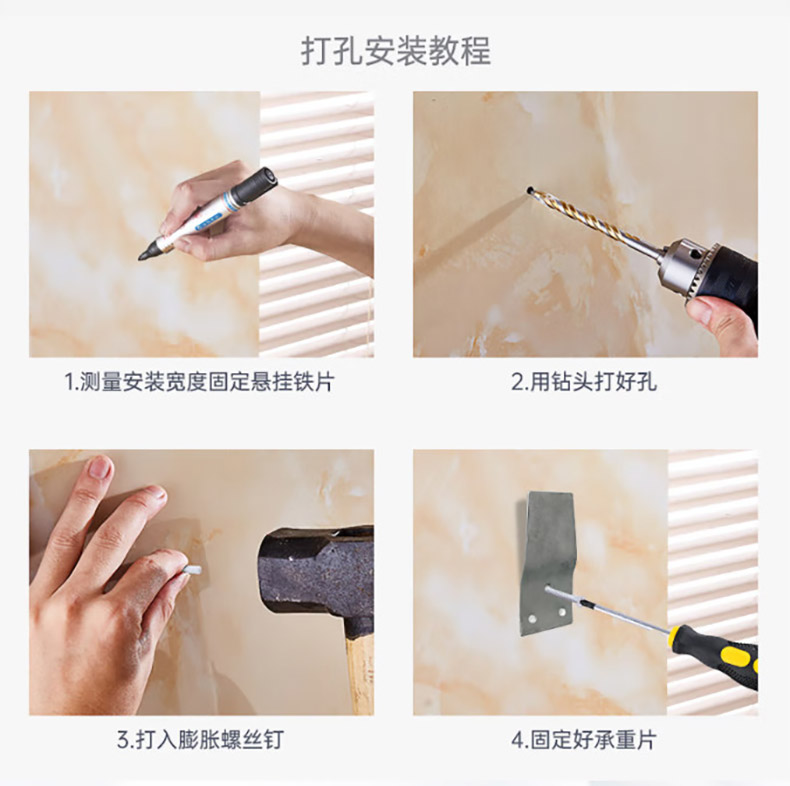 打孔安装教程

1.测量安装宽度固定悬挂铁片

2.用钻头打好孔

3.打入膨胀螺丝钉

4.固定好承重片