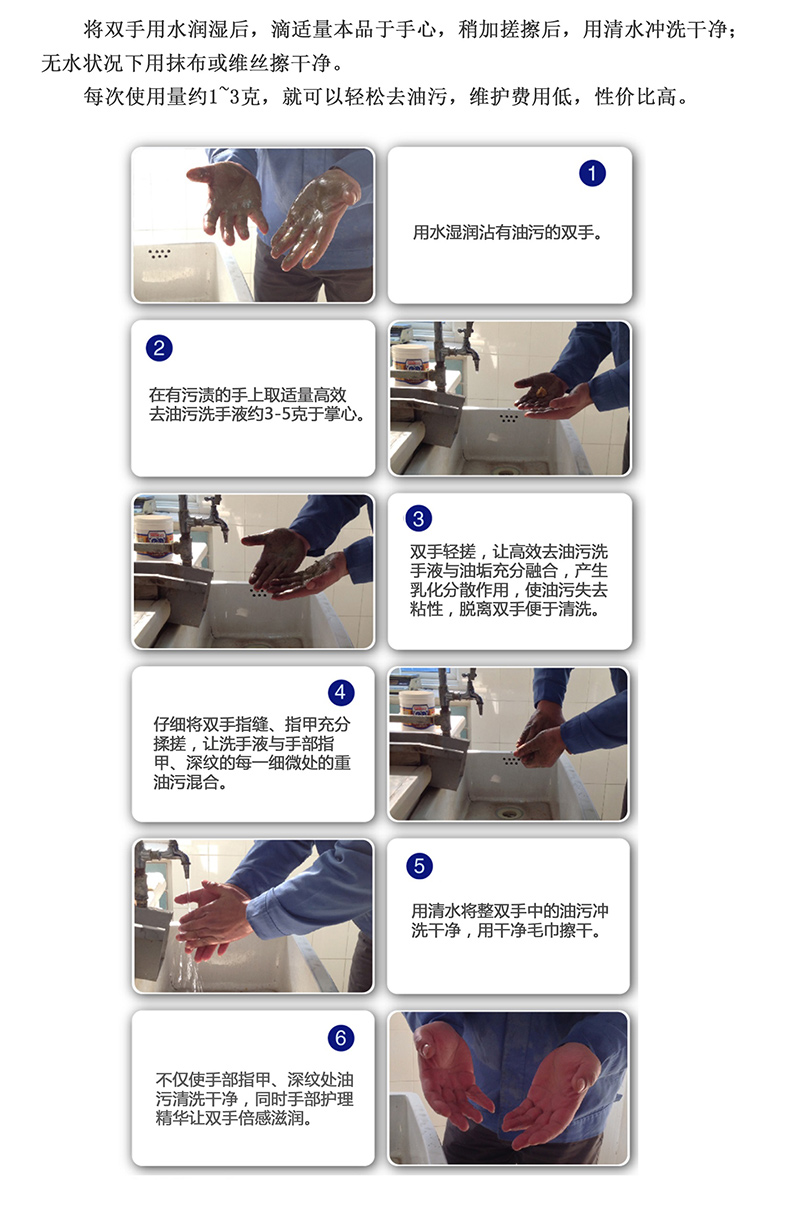 将双手用水润湿后，滴适量本品于手心，稍加搓擦后，用清水冲洗干净；无水状况下用抹布或维丝擦干净。

每次使用量约1~3克，就可以轻松去油污，维护费用低，性价比高。

1

用水湿润沾有油污的双手。

2

在有污渍的手上取适量高效去油污洗手液约3-5克于掌心。

3

双手轻搓，让高效去油污洗手液与油垢充分融合，产生乳化分散作用，使油污失去粘性，脱离双手便于清洗。

4

仔细将双手指缝、指甲充分揉搓，让洗手液与手部指甲、深纹的每一细微处的重油污混合。

5

用清水将整双手中的油污冲洗干净，用干净毛巾擦干。

6

不仅使手部指甲、深纹处油污清洗干净，同时手部护理精华让双手倍感滋润。