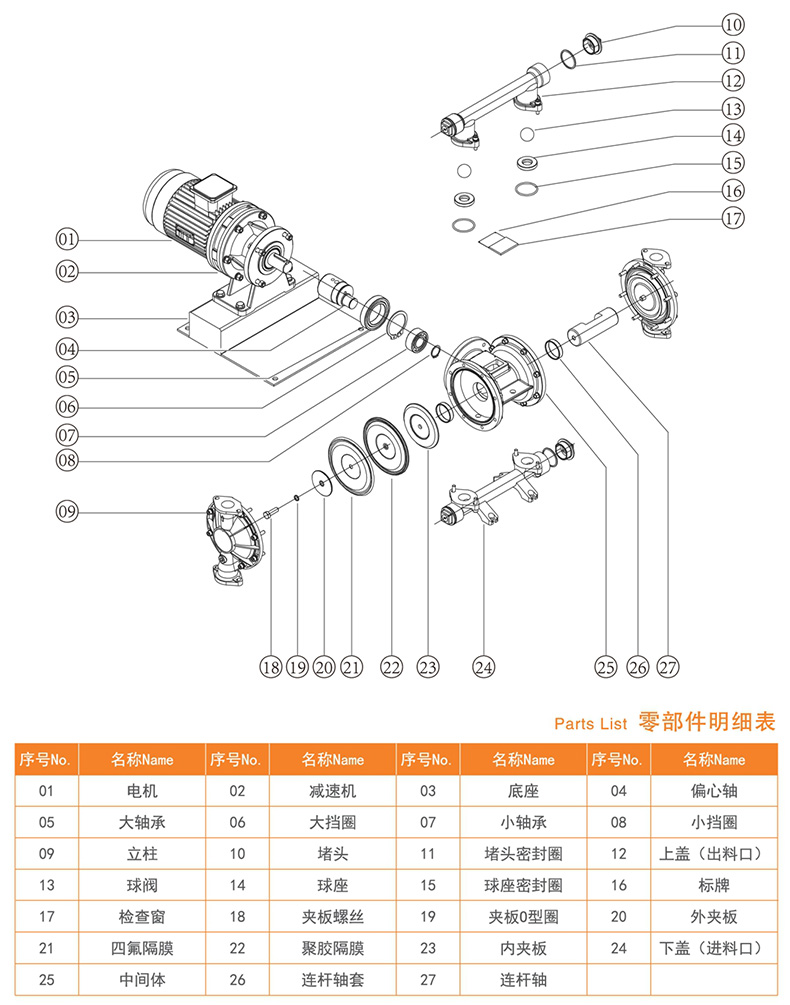 10
11
12
13
14
15
16
17
01
02
03
04
05
06
07
08
09
18 19 20 21 22 23 24 25 26 27

Parts List 零部件明细表

| 序号No. | 名称Name | 序号No. | 名称Name | 序号No. | 名称Name | 序号No. | 名称Name |
|---|---|---|---|---|---|---|---|
| 01 | 电机 | 02 | 减速机 | 03 | 底座 | 04 | 偏心轴 |
| 05 | 大轴承 | 06 | 大挡圈 | 07 | 小轴承 | 08 | 小挡圈 |
| 09 | 立柱 | 10 | 堵头 | 11 | 堵头密封圈 | 12 | 上盖（出料口） |
| 13 | 球阀 | 14 | 球座 | 15 | 球座密封圈 | 16 | 标牌 |
| 17 | 检查窗 | 18 | 夹板螺丝 | 19 | 夹板O型圈 | 20 | 外夹板 |
| 21 | 四氟隔膜 | 22 | 聚胶隔膜 | 23 | 内夹板 | 24 | 下盖（进料口） |
| 25 | 中间体 | 26 | 连杆轴套 | 27 | 连杆轴 | | |