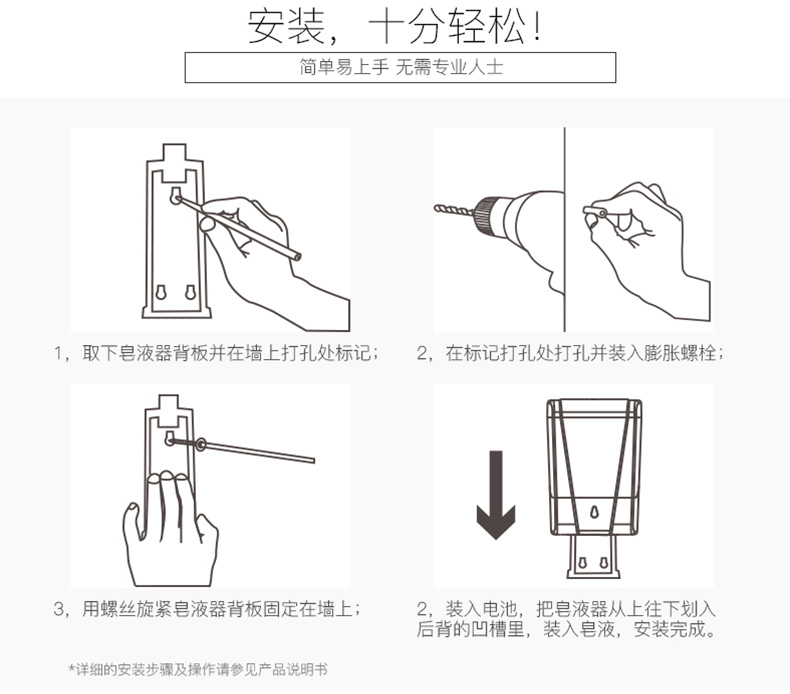 安装，十分轻松！

简单易上手 无需专业人士

1，取下皂液器背板并在墙上打孔处标记；

2，在标记打孔处打孔并装入膨胀螺栓；

3，用螺丝旋紧皂液器背板固定在墙上；

2，装入电池，把皂液器从上往下划入后背的凹槽里，装入皂液，安装完成。

*详细的安装步骤及操作请参见产品说明书