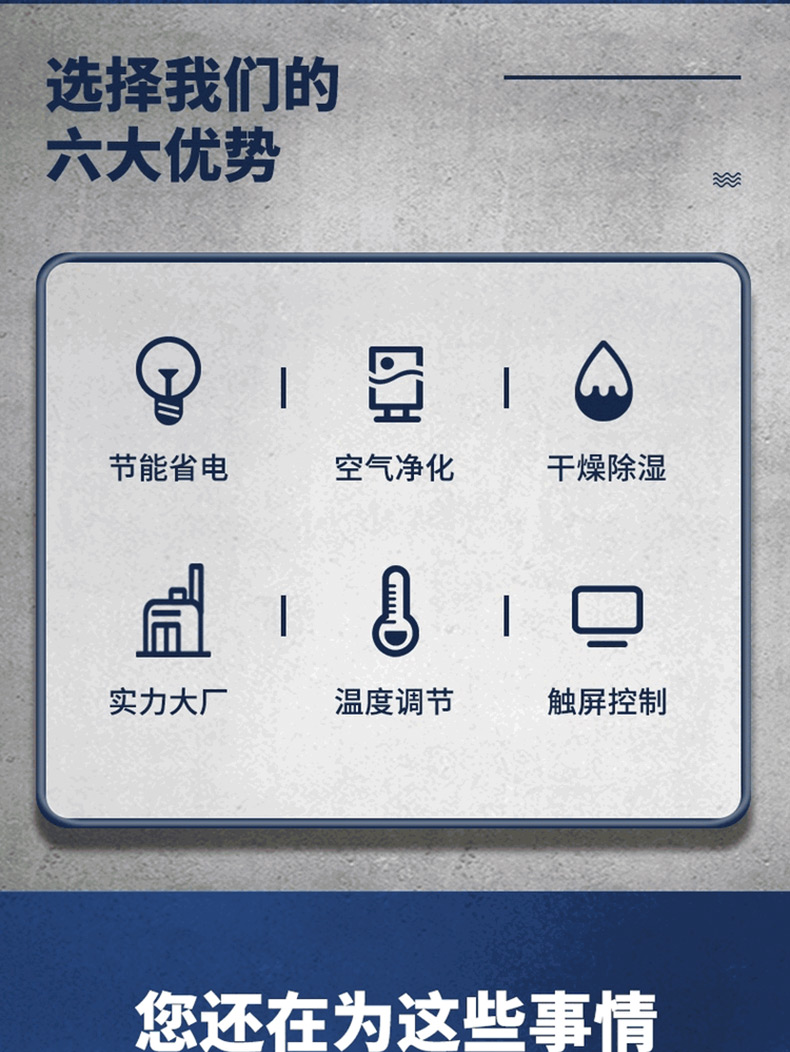 选择我们的
六大优势

节能省电

空气净化

干燥除湿

实力大厂

温度调节

触屏控制

您还在为这些事情