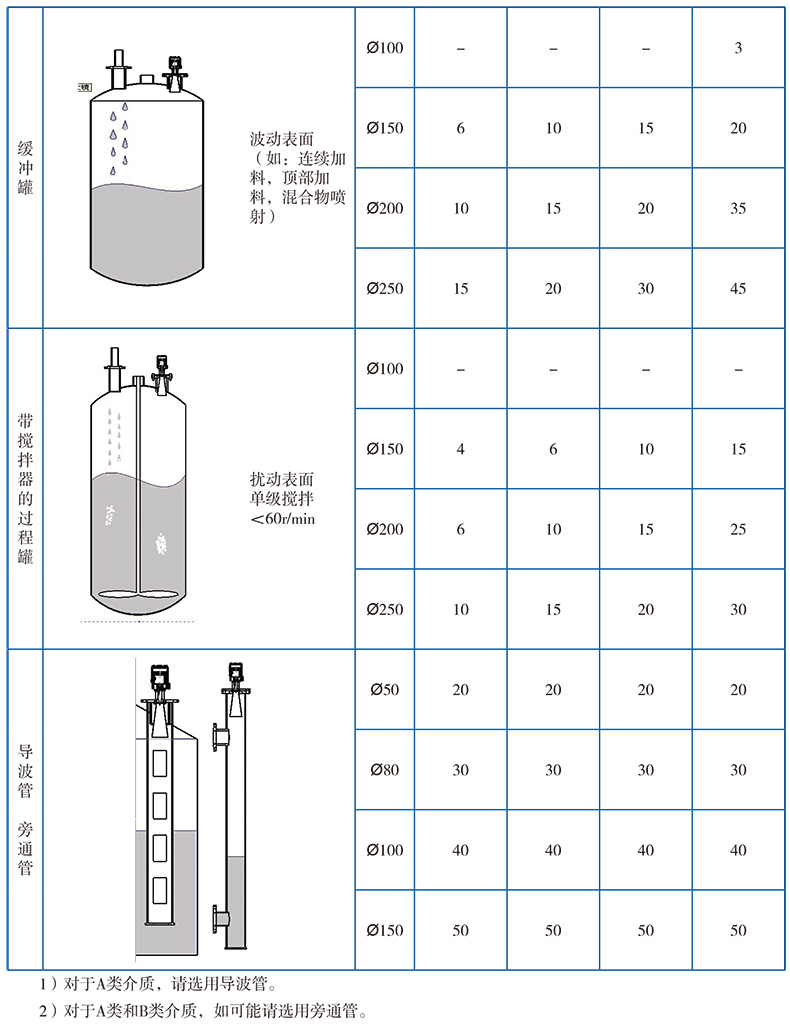 | 缓冲罐 | 波动表面（如：连续加料，顶部加料，混合物喷射） | Ø100 | – | – | – | 3 |
|---|---|---|---|---|---|---|
| | | Ø150 | 6 | 10 | 15 | 20 |
| | | Ø200 | 10 | 15 | 20 | 35 |
| | | Ø250 | 15 | 20 | 30 | 45 |
| 带搅拌器的过程罐 | 扰动表面 单级搅拌 ＜60r/min | Ø100 | – | – | – | – |
| | | Ø150 | 4 | 6 | 10 | 15 |
| | | Ø200 | 6 | 10 | 15 | 25 |
| | | Ø250 | 10 | 15 | 20 | 30 |
| 导波管 旁通管 | | Ø50 | 20 | 20 | 20 | 20 |
| | | Ø80 | 30 | 30 | 30 | 30 |
| | | Ø100 | 40 | 40 | 40 | 40 |
| | | Ø150 | 50 | 50 | 50 | 50 |

1）对于A类介质，请选用导波管。
2）对于A类和B类介质，如可能请选用旁通管。