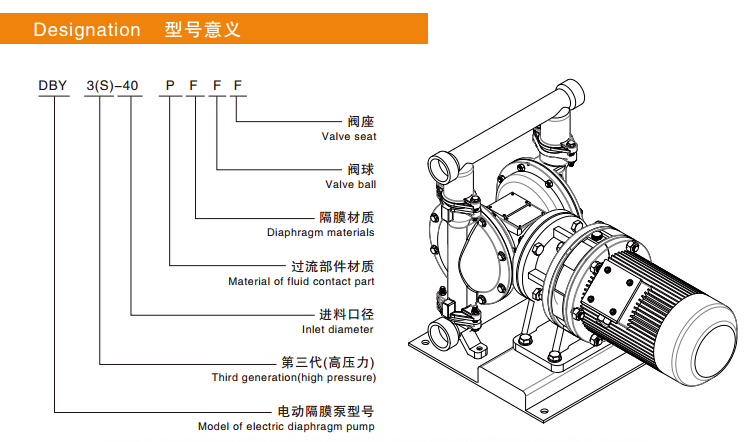 Designation 型号意义

DBY 3(S)-40 P F F F

阀座
Valve seat

阀球
Valve ball

隔膜材质
Diaphragm materials

过流部件材质
Material of fluid contact part

进料口径
Inlet diameter

第三代(高压力)
Third generation(high pressure)

电动隔膜泵型号
Model of electric diaphragm pump