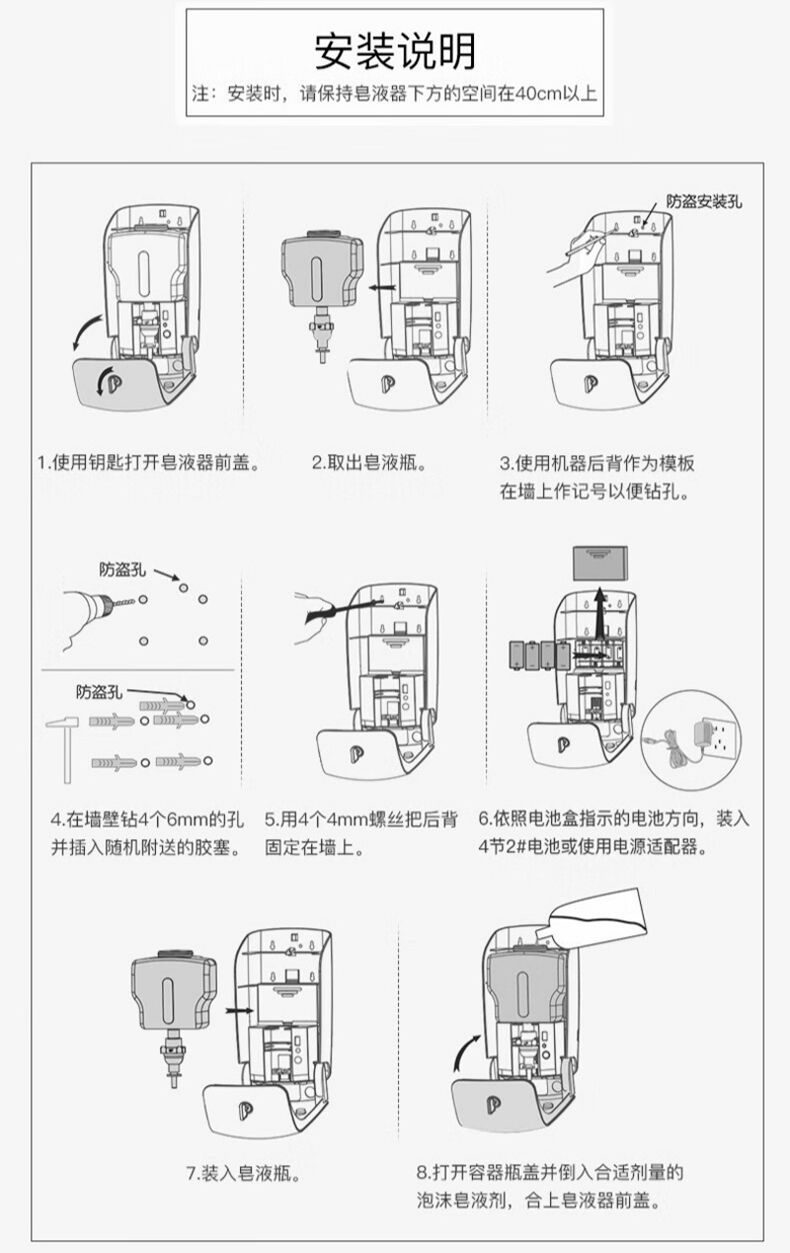 安装说明

注：安装时，请保持皂液器下方的空间在40cm以上

防盗安装孔

1.使用钥匙打开皂液器前盖。

2.取出皂液瓶。

3.使用机器后背作为模板在墙上作记号以便钻孔。

防盗孔

防盗孔

4.在墙壁钻4个6mm的孔并插入随机附送的胶塞。

5.用4个4mm螺丝把后背固定在墙上。

6.依照电池盒指示的电池方向，装入4节2#电池或使用电源适配器。

7.装入皂液瓶。

8.打开容器瓶盖并倒入合适剂量的泡沫皂液剂，合上皂液器前盖。