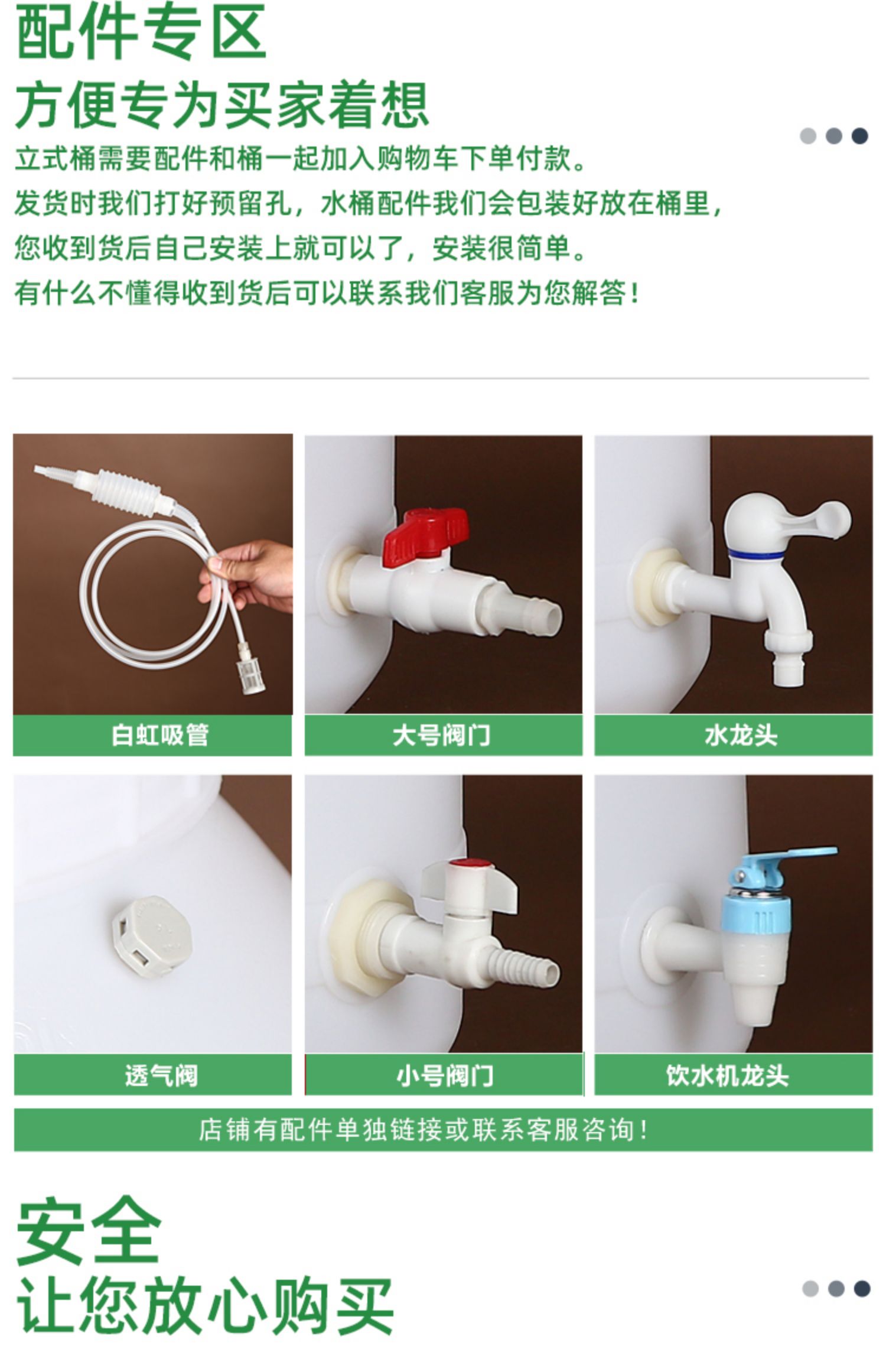 配件专区
方便专为买家着想

立式桶需要配件和桶一起加入购物车下单付款。
发货时我们打好预留孔，水桶配件我们会包装好放在桶里，
您收到货后自己安装上就可以了，安装很简单。
有什么不懂得收到货后可以联系我们客服为您解答！

白虹吸管
大号阀门
水龙头
透气阀
小号阀门
饮水机龙头

店铺有配件单独链接或联系客服咨询！

安全
让您放心购买