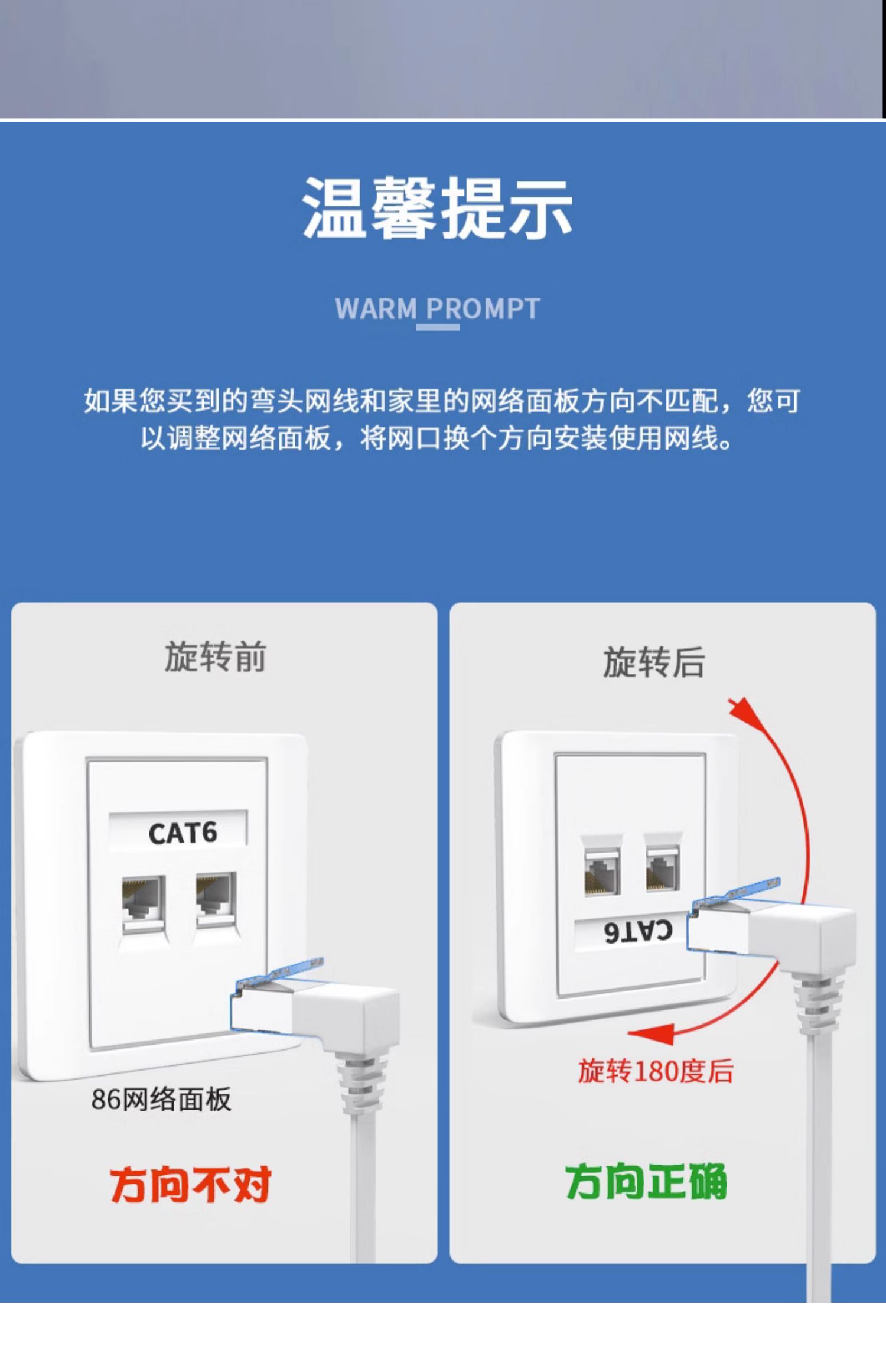 温馨提示

WARM PROMPT

如果您买到的弯头网线和家里的网络面板方向不匹配，您可以调整网络面板，将网口换个方向安装使用网线。

旋转前

CAT6

86网络面板

方向不对

旋转后

CAT6

旋转180度后

方向正确