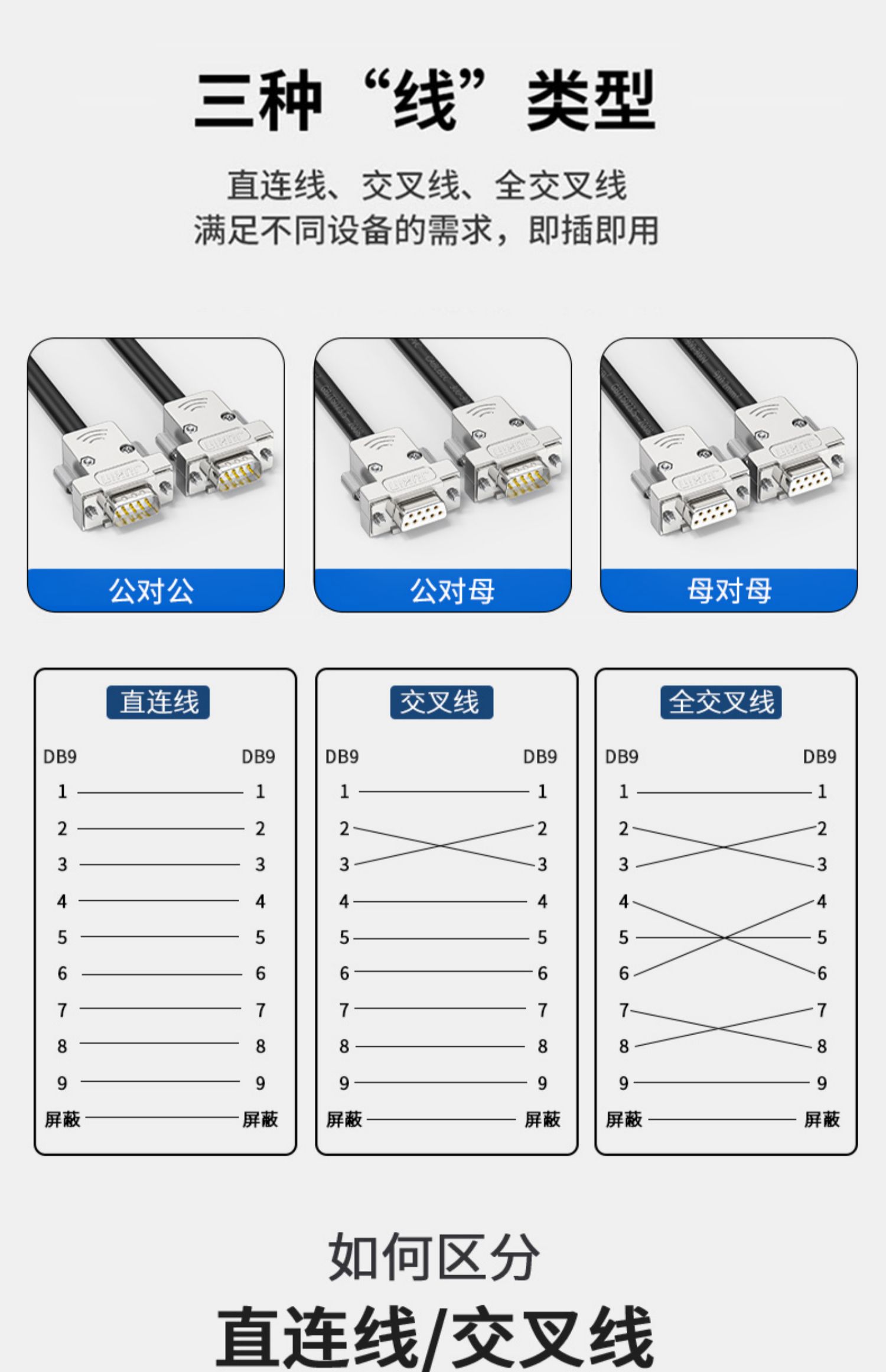 三种“线”类型

直连线、交叉线、全交叉线
满足不同设备的需求，即插即用

公对公

公对母

母对母

直连线

DB9 DB9
1 1
2 2
3 3
4 4
5 5
6 6
7 7
8 8
9 9
屏蔽 屏蔽

交叉线

DB9 DB9
1 1
2 2
3 3
4 4
5 5
6 6
7 7
8 8
9 9
屏蔽 屏蔽

全交叉线

DB9 DB9
1 1
2 2
3 3
4 4
5 5
6 6
7 7
8 8
9 9
屏蔽 屏蔽

如何区分
直连线/交叉线