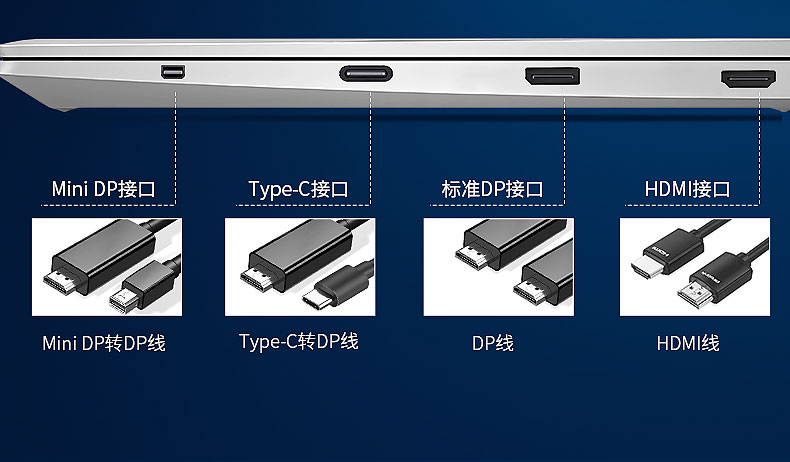 Mini DP接口

Type-C接口

标准DP接口

HDMI接口

Mini DP转DP线

Type-C转DP线

DP线

HDMI线