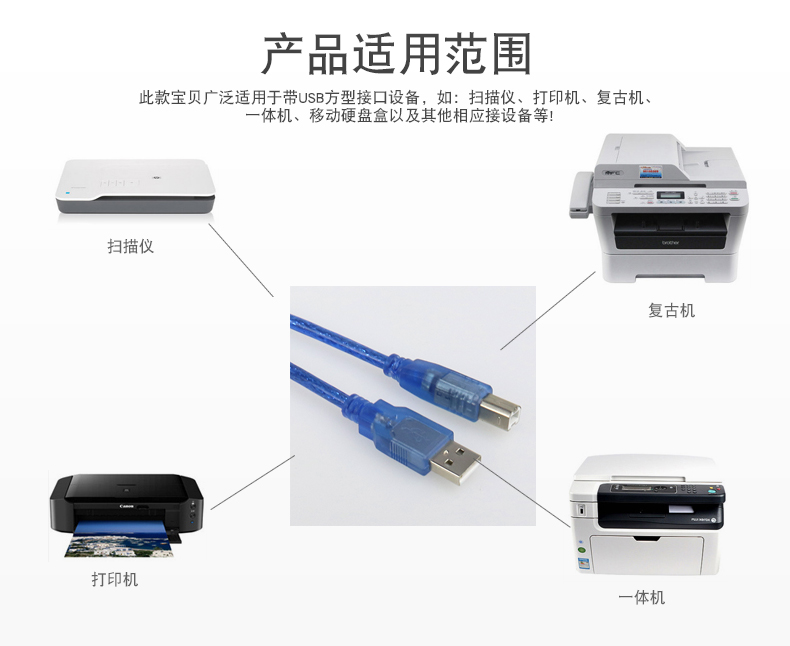 产品适用范围

此款宝贝广泛适用于带USB方型接口设备，如：扫描仪、打印机、复古机、一体机、移动硬盘盒以及其他相应接设备等!

扫描仪

MFC

brother

复古机

Canon

打印机

FUJI XEROX

一体机