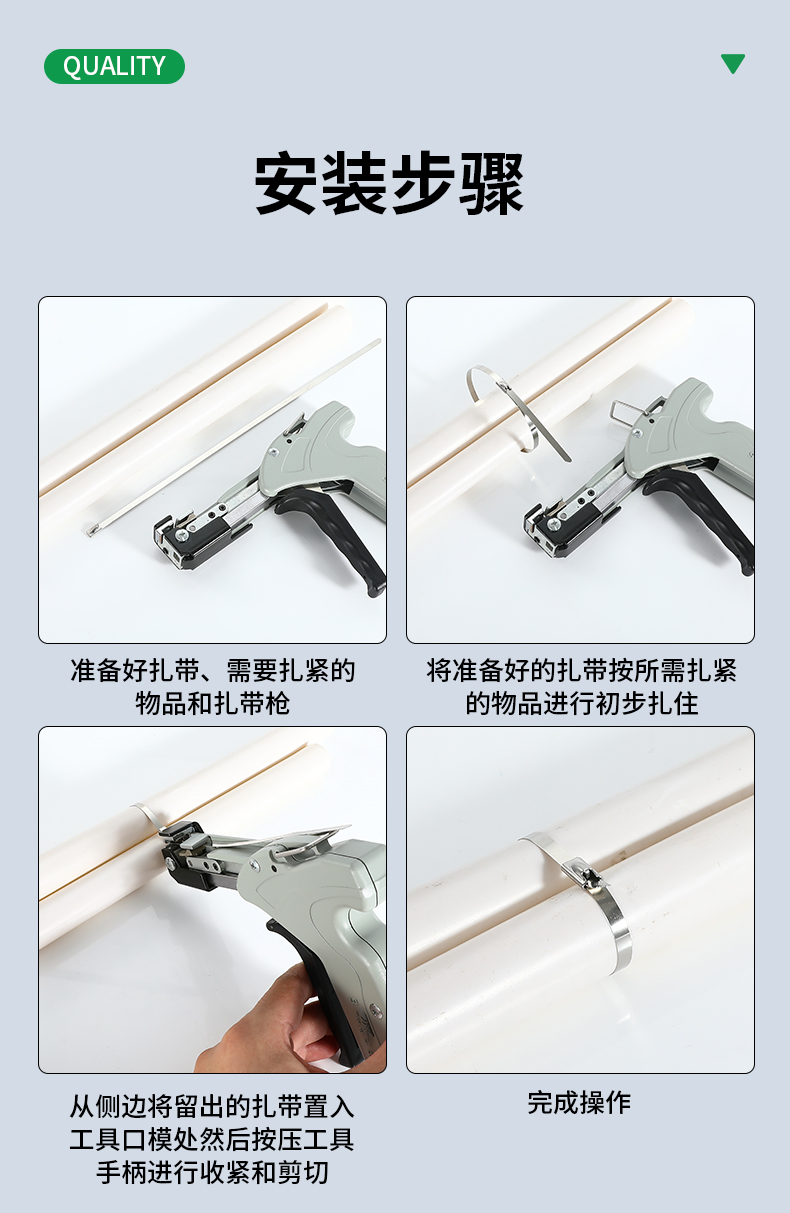 QUALITY

安装步骤

准备好扎带、需要扎紧的物品和扎带枪

将准备好的扎带按所需扎紧的物品进行初步扎住

从侧边将留出的扎带置入工具口模处然后按压工具手柄进行收紧和剪切

完成操作