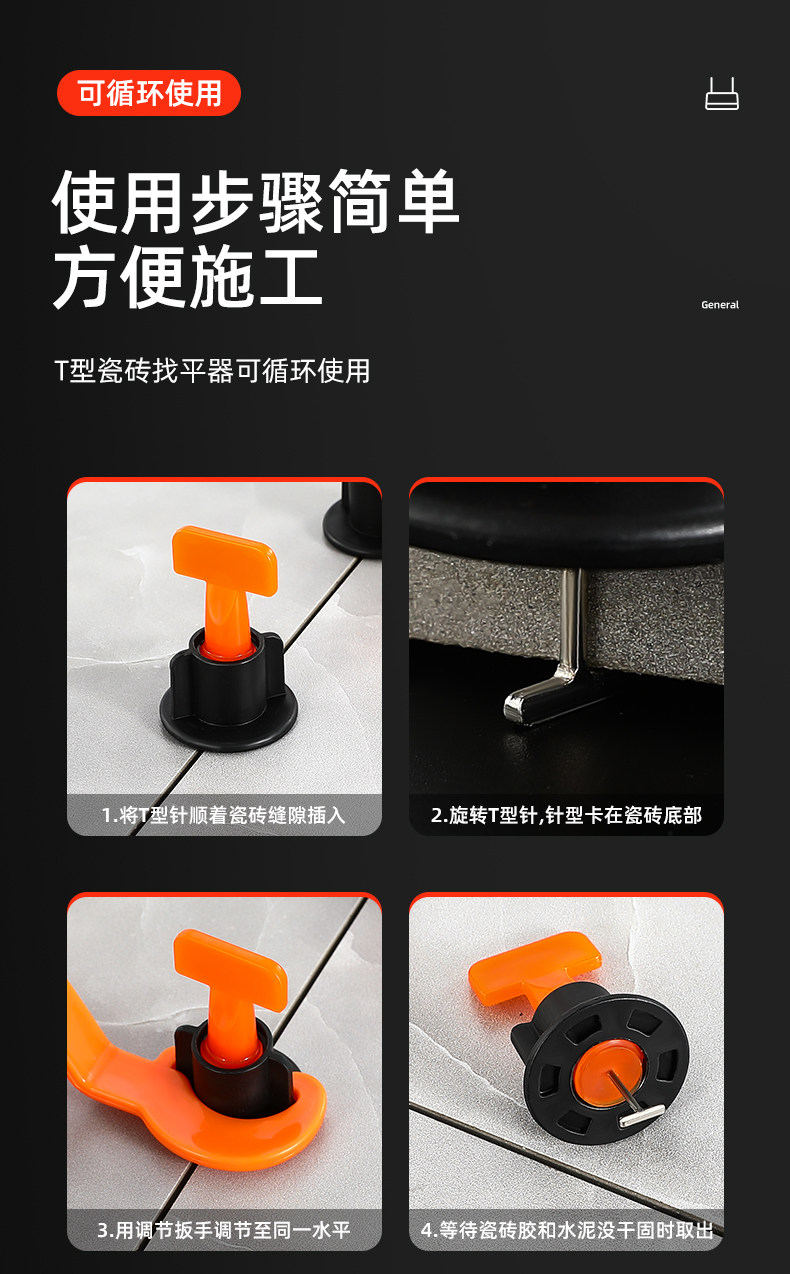 可循环使用

使用步骤简单
方便施工

General

T型瓷砖找平器可循环使用

1.将T型针顺着瓷砖缝隙插入

2.旋转T型针,针型卡在瓷砖底部

3.用调节扳手调节至同一水平

4.等待瓷砖胶和水泥没干固时取出