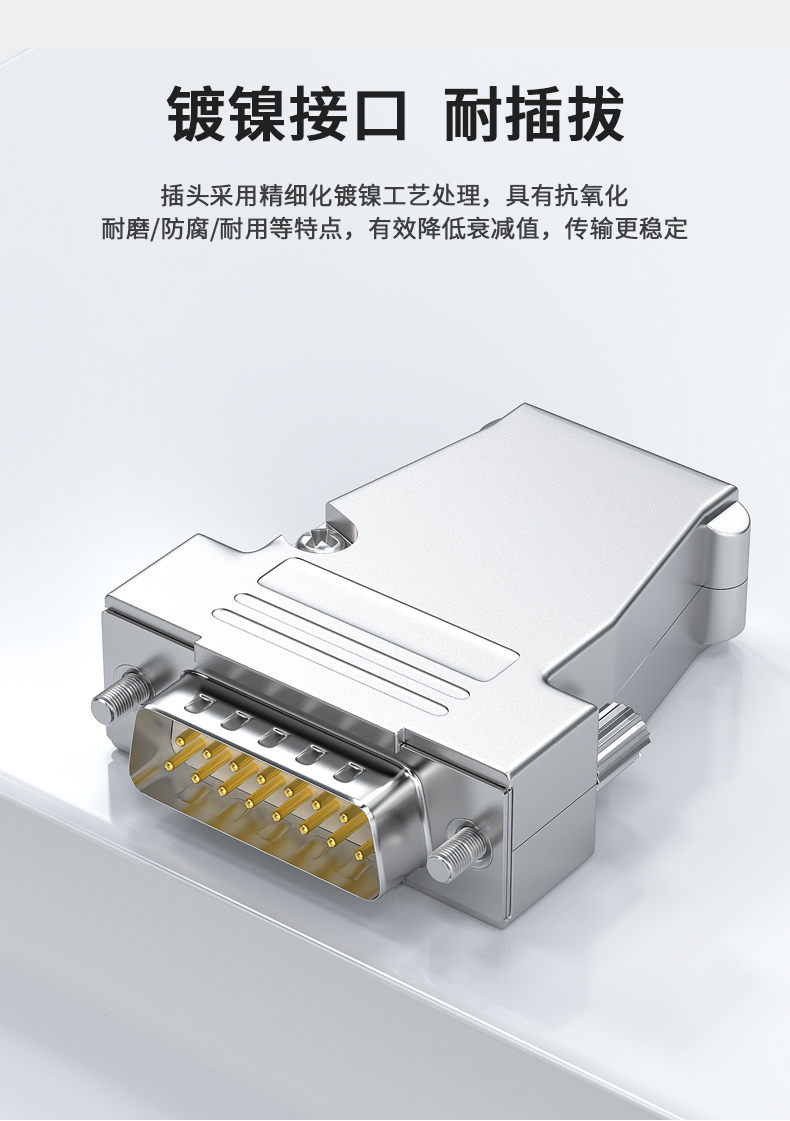 镀镍接口 耐插拔

插头采用精细化镀镍工艺处理，具有抗氧化
耐磨/防腐/耐用等特点，有效降低衰减值，传输更稳定