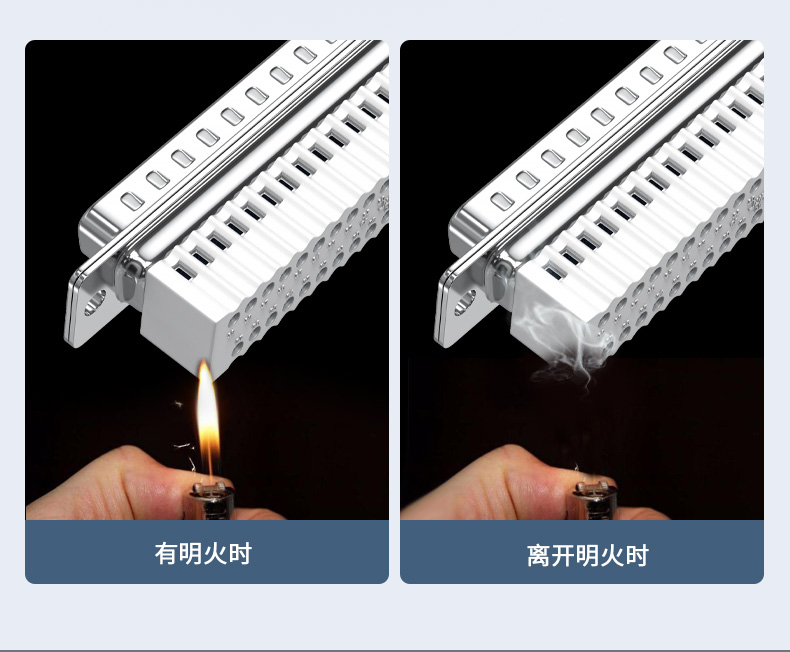 有明火时

离开明火时