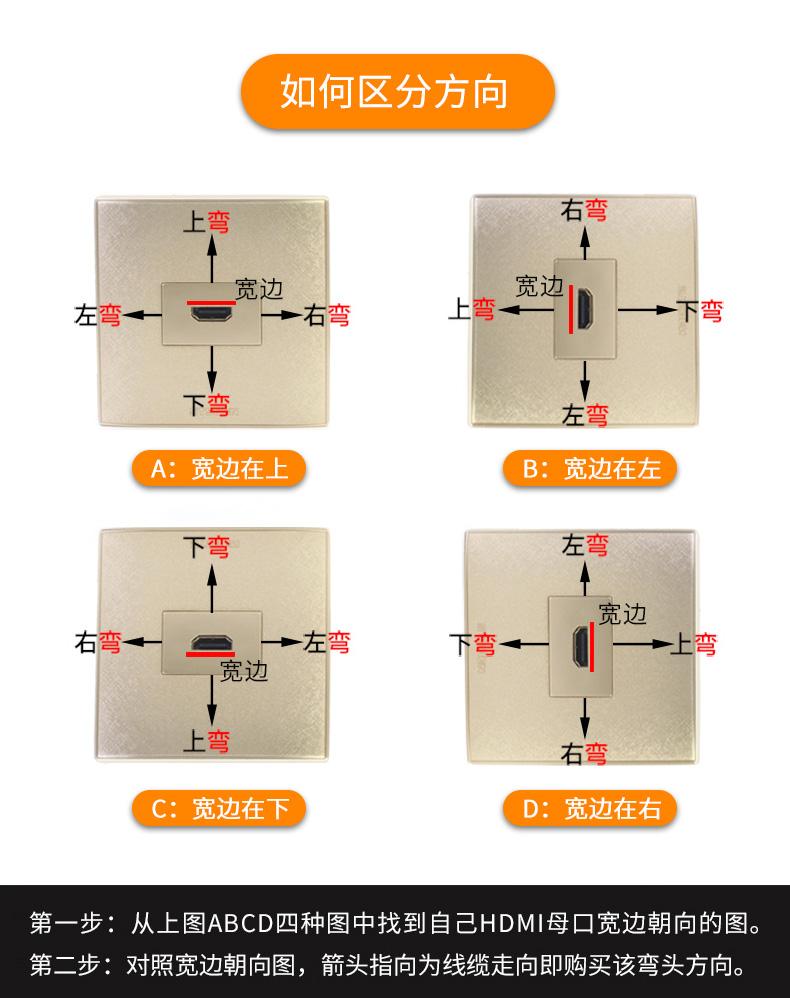 如何区分方向

上弯
宽边
左弯
右弯
下弯

A：宽边在上

右弯
宽边
上弯
下弯
左弯

B：宽边在左

下弯
右弯
左弯
宽边
上弯

C：宽边在下

左弯
宽边
下弯
上弯
右弯

D：宽边在右

第一步：从上图ABCD四种图中找到自己HDMI母口宽边朝向的图。
第二步：对照宽边朝向图，箭头指向为线缆走向即购买该弯头方向。