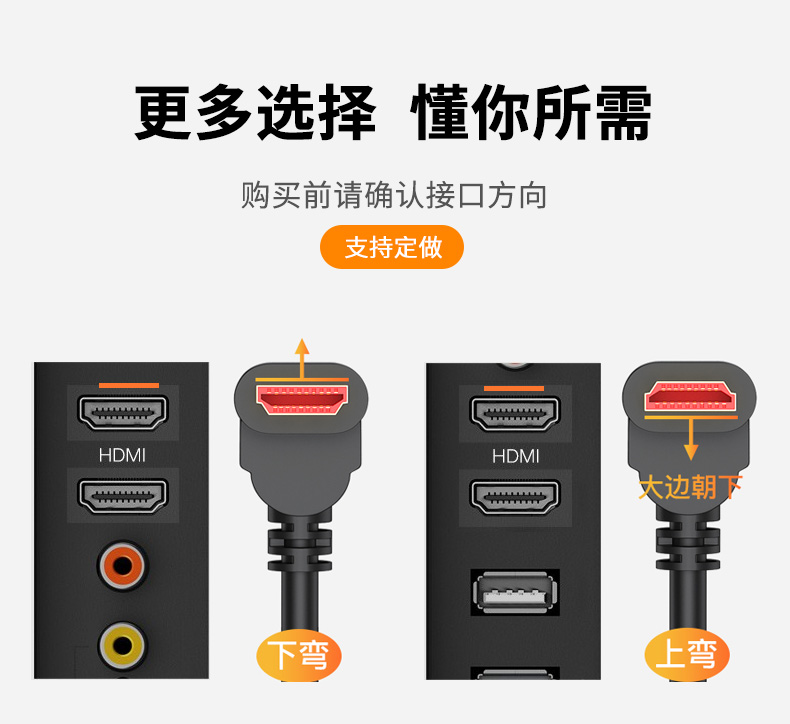 更多选择 懂你所需

购买前请确认接口方向

支持定做

HDMI

下弯

HDMI

大边朝下

上弯