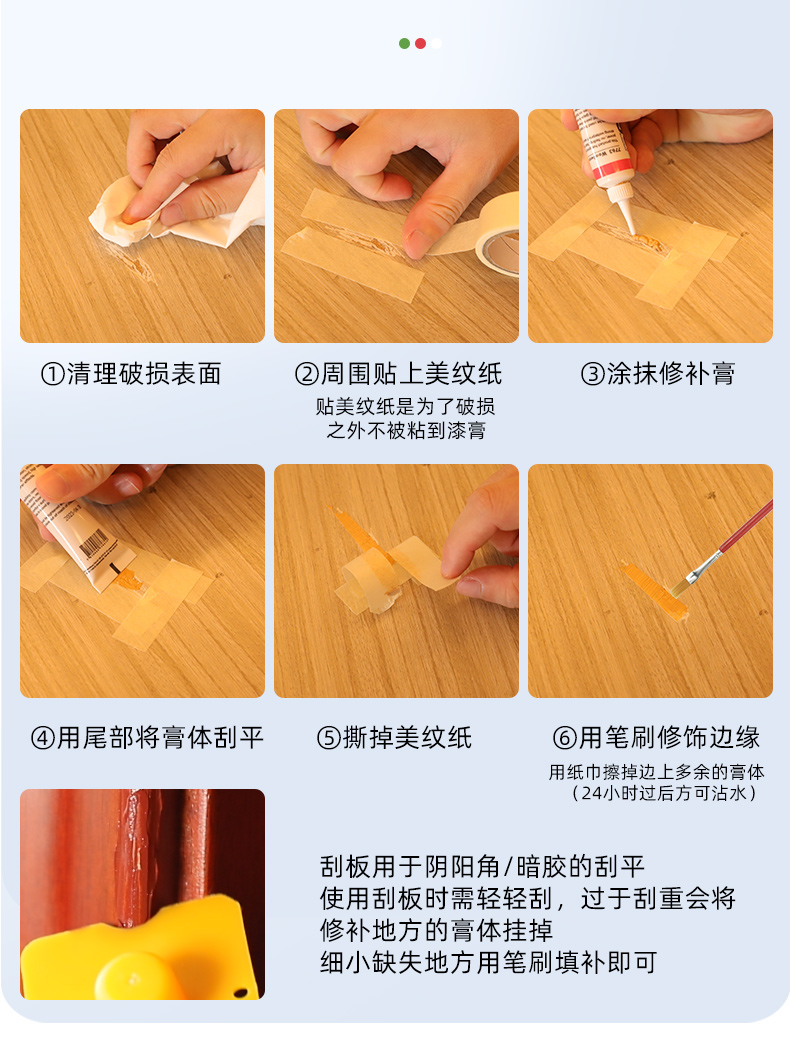 ①清理破损表面

②周围贴上美纹纸

贴美纹纸是为了破损之外不被粘到漆膏

③涂抹修补膏

④用尾部将膏体刮平

⑤撕掉美纹纸

⑥用笔刷修饰边缘

用纸巾擦掉边上多余的膏体
（24小时过后方可沾水）

刮板用于阴阳角/暗胶的刮平
使用刮板时需轻轻刮，过于刮重会将修补地方的膏体挂掉
细小缺失地方用笔刷填补即可