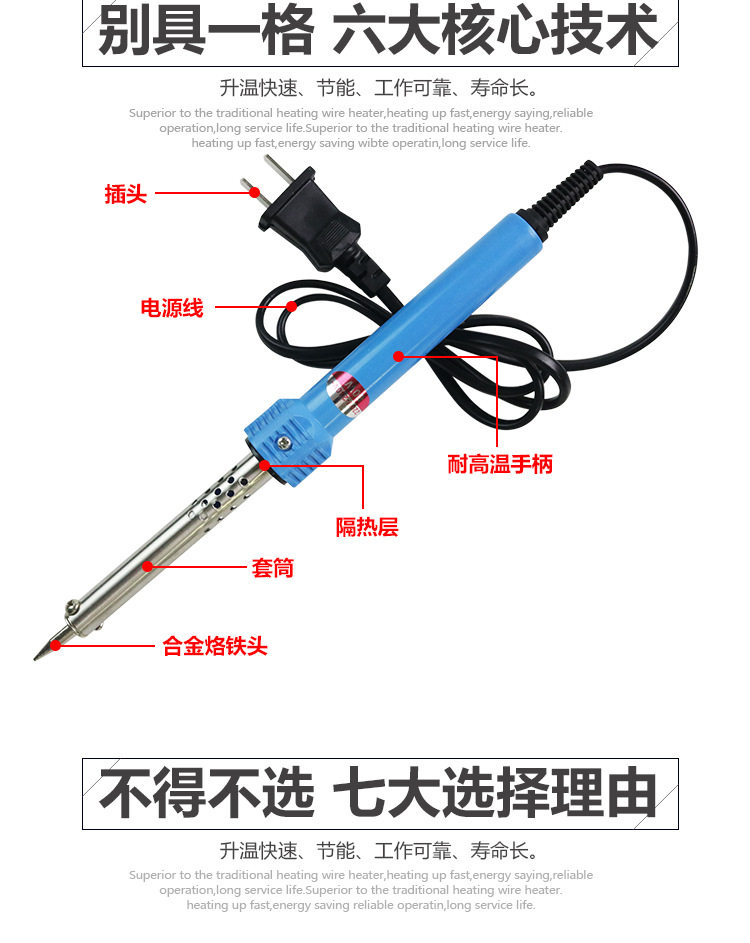 别具一格 六大核心技术

升温快速、节能、工作可靠、寿命长。

Superior to the traditional heating wire heater,heating up fast,energy saying,reliable operation,long service life.Superior to the traditional heating wire heater. heating up fast,energy saving wibte operatin,long service life.

插头

电源线

耐高温手柄

隔热层

套筒

合金烙铁头

不得不选 七大选择理由

升温快速、节能、工作可靠、寿命长。

Superior to the traditional heating wire heater,heating up fast,energy saying,reliable operation,long service life.Superior to the traditional heating wire heater. heating up fast,energy saving reliable operatin,long service life.