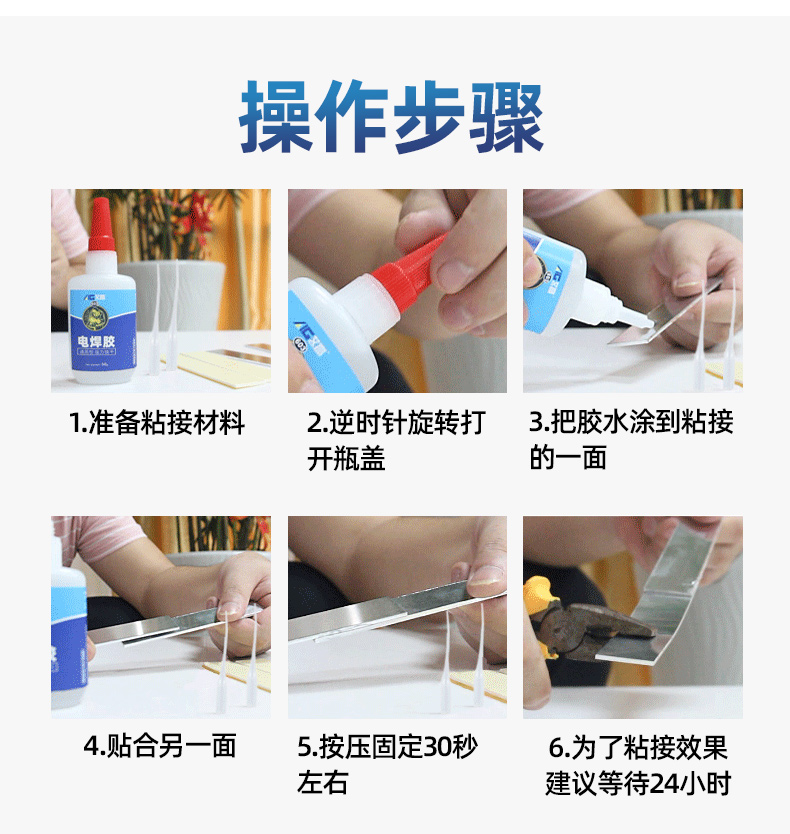 操作步骤

电焊胶

1.准备粘接材料

2.逆时针旋转打开瓶盖

3.把胶水涂到粘接的一面

4.贴合另一面

5.按压固定30秒左右

6.为了粘接效果建议等待24小时