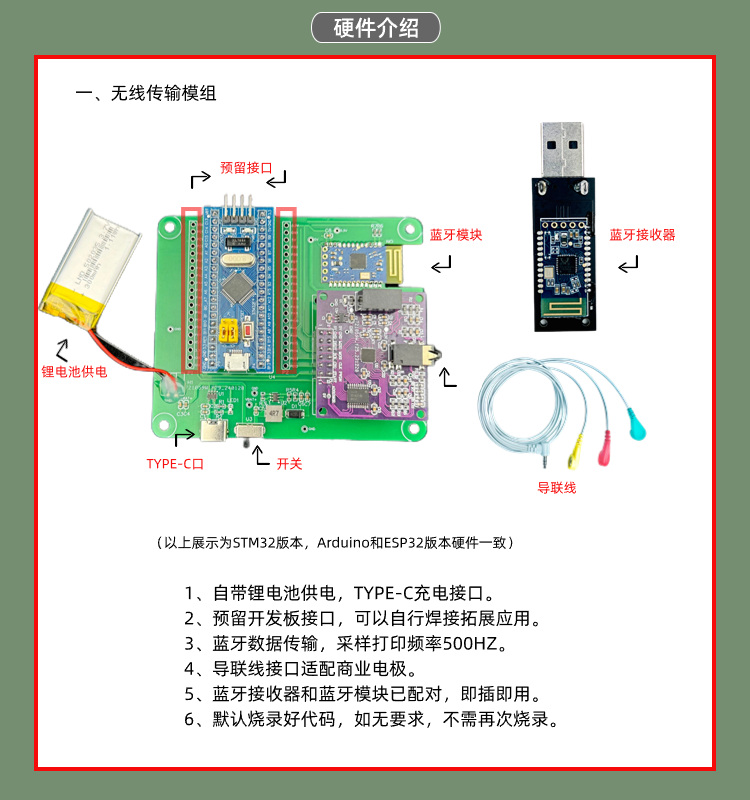 硬件介绍

一、无线传输模组

预留接口

蓝牙模块

蓝牙接收器

锂电池供电

TYPE-C口

开关

导联线

（以上展示为STM32版本，Arduino和ESP32版本硬件一致）

1、自带锂电池供电，TYPE-C充电接口。
2、预留开发板接口，可以自行焊接拓展应用。
3、蓝牙数据传输，采样打印频率500HZ。
4、导联线接口适配商业电极。
5、蓝牙接收器和蓝牙模块已配对，即插即用。
6、默认烧录好代码，如无要求，不需再次烧录。