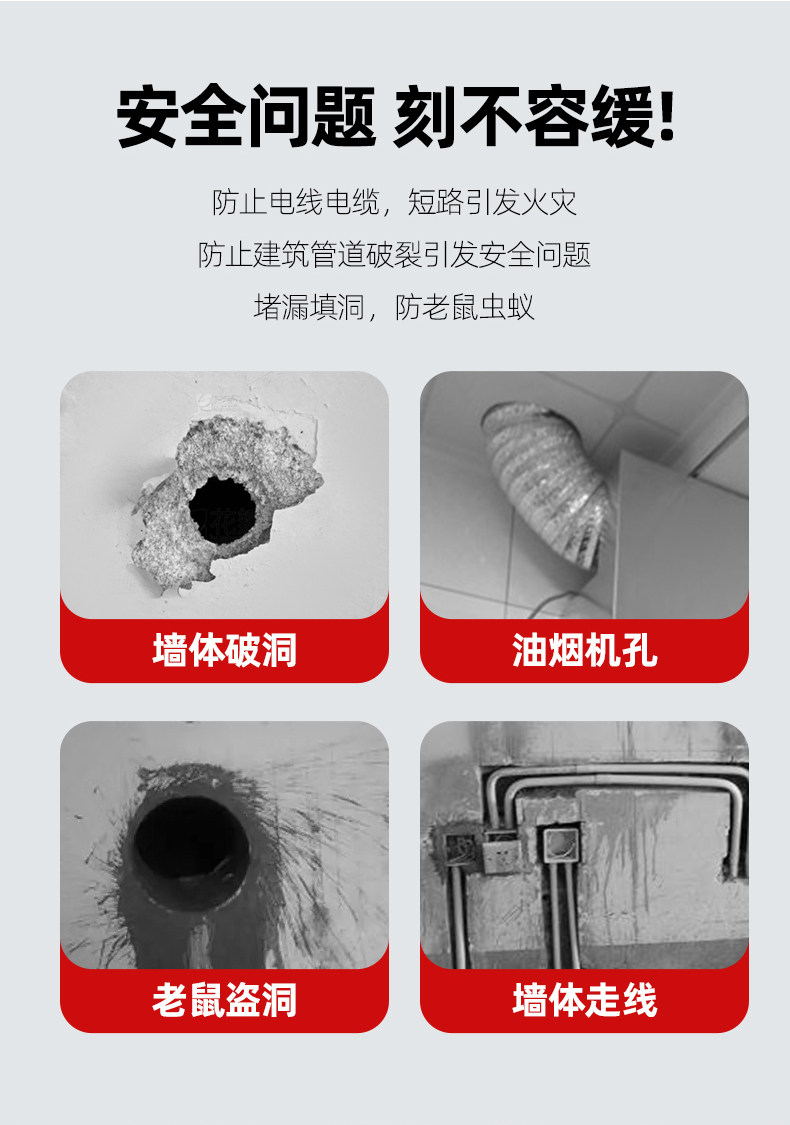 安全问题 刻不容缓!

防止电线电缆，短路引发火灾
防止建筑管道破裂引发安全问题
堵漏填洞，防老鼠虫蚁

墙体破洞

油烟机孔

老鼠盗洞

墙体走线