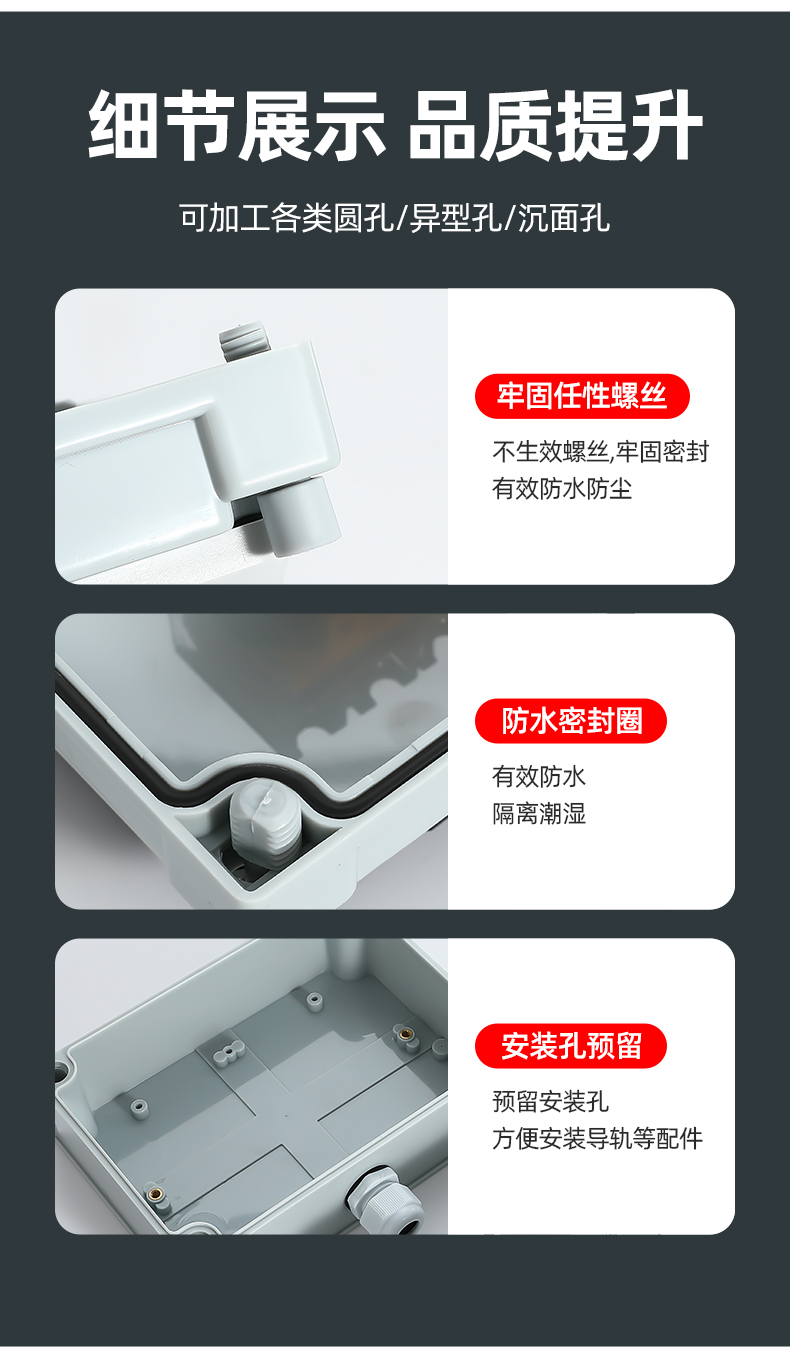 细节展示 品质提升

可加工各类圆孔/异型孔/沉面孔

牢固任性螺丝

不生效螺丝,牢固密封
有效防水防尘

防水密封圈

有效防水
隔离潮湿

安装孔预留

预留安装孔
方便安装导轨等配件