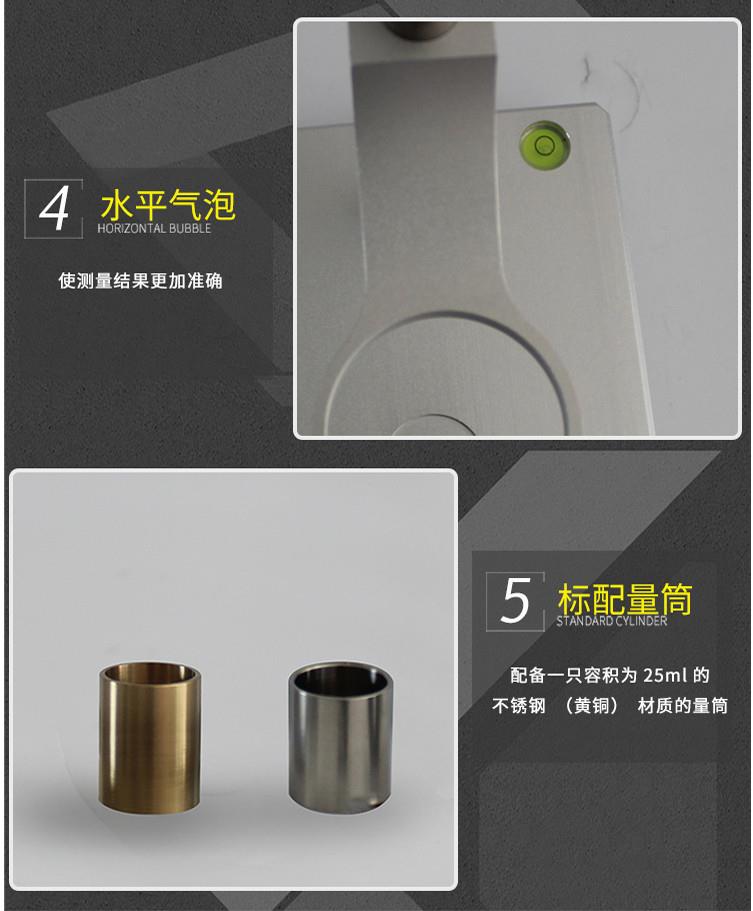 4 水平气泡
HORIZONTAL BUBBLE

使测量结果更加准确

5 标配量筒
STANDARD CYLINDER

配备一只容积为 25ml 的
不锈钢 （黄铜） 材质的量筒