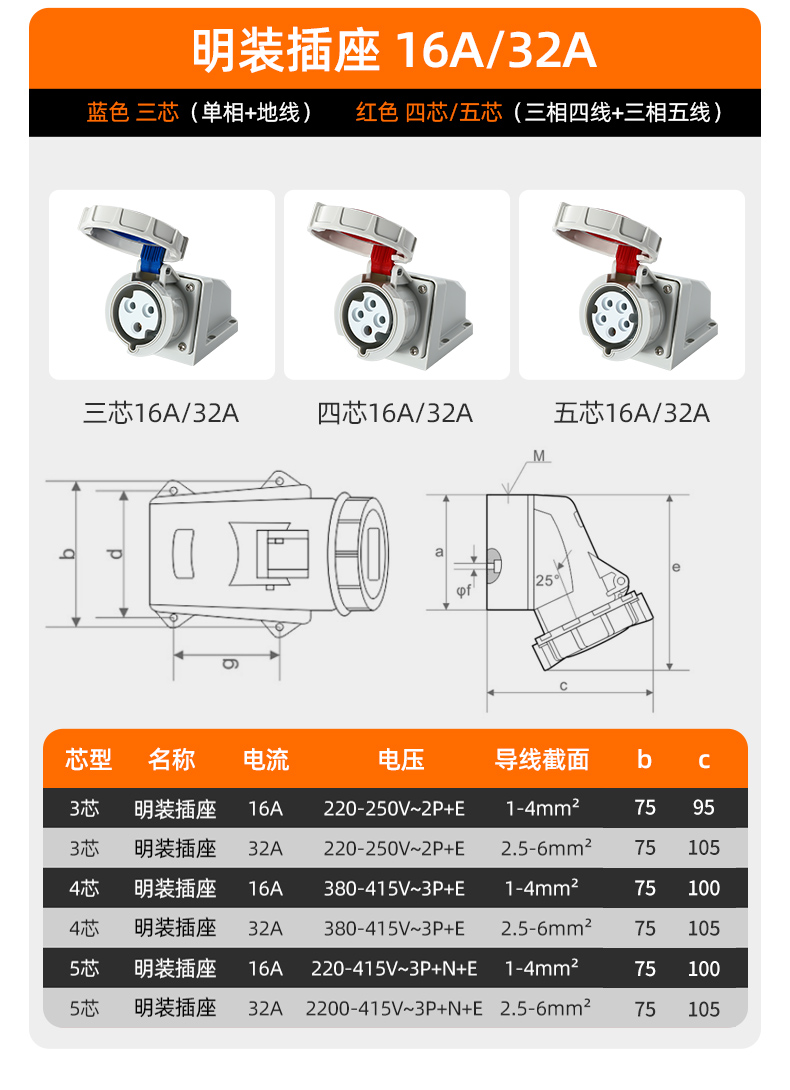 明装插座 16A/32A

蓝色 三芯（单相+地线） 红色 四芯/五芯（三相四线+三相五线）

三芯16A/32A

四芯16A/32A

五芯16A/32A

b d g M a φf 25° e c

| 芯型 | 名称 | 电流 | 电压 | 导线截面 | b | c |
|---|---|---|---|---|---|---|
| 3芯 | 明装插座 | 16A | 220-250V~2P+E | 1-4mm² | 75 | 95 |
| 3芯 | 明装插座 | 32A | 220-250V~2P+E | 2.5-6mm² | 75 | 105 |
| 4芯 | 明装插座 | 16A | 380-415V~3P+E | 1-4mm² | 75 | 100 |
| 4芯 | 明装插座 | 32A | 380-415V~3P+E | 2.5-6mm² | 75 | 105 |
| 5芯 | 明装插座 | 16A | 220-415V~3P+N+E | 1-4mm² | 75 | 100 |
| 5芯 | 明装插座 | 32A | 2200-415V~3P+N+E | 2.5-6mm² | 75 | 105 |