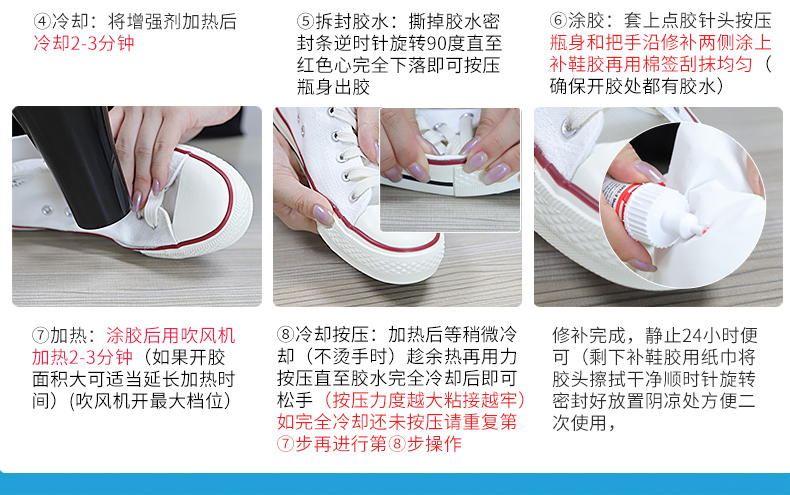 ④冷却：将增强剂加热后冷却2-3分钟

⑤拆封胶水：撕掉胶水密封条逆时针旋转90度直至红色心完全下落即可按压瓶身出胶

⑥涂胶：套上点胶针头按压瓶身和把手沿修补两侧涂上补鞋胶再用棉签刮抹均匀（确保开胶处都有胶水）

⑦加热：涂胶后用吹风机加热2-3分钟（如果开胶面积大可适当延长加热时间）(吹风机开最大档位）

⑧冷却按压：加热后等稍微冷却（不烫手时）趁余热再用力按压直至胶水完全冷却后即可松手（按压力度越大粘接越牢）如完全冷却还未按压请重复第⑦步再进行第⑧步操作

修补完成，静止24小时便可（剩下补鞋胶用纸巾将胶头擦拭干净顺时针旋转密封好放置阴凉处方便二次使用，