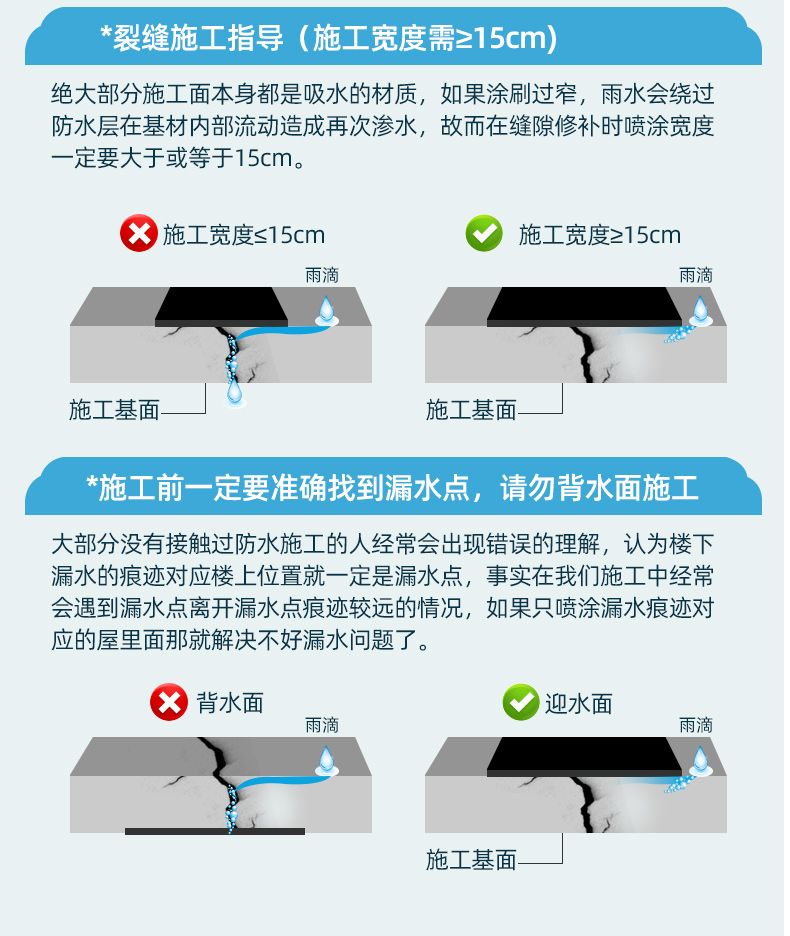 *裂缝施工指导（施工宽度需≥15cm）

绝大部分施工面本身都是吸水的材质，如果涂刷过窄，雨水会绕过防水层在基材内部流动造成再次渗水，故而在缝隙修补时喷涂宽度一定要大于或等于15cm。

施工宽度≤15cm

雨滴

施工基面

施工宽度≥15cm

雨滴

施工基面

*施工前一定要准确找到漏水点，请勿背水面施工

大部分没有接触过防水施工的人经常会出现错误的理解，认为楼下漏水的痕迹对应楼上位置就一定是漏水点，事实在我们施工中经常会遇到漏水点离开漏水点痕迹较远的情况，如果只喷涂漏水痕迹对应的屋里面那就解决不好漏水问题了。

背水面

雨滴

迎水面

雨滴

施工基面