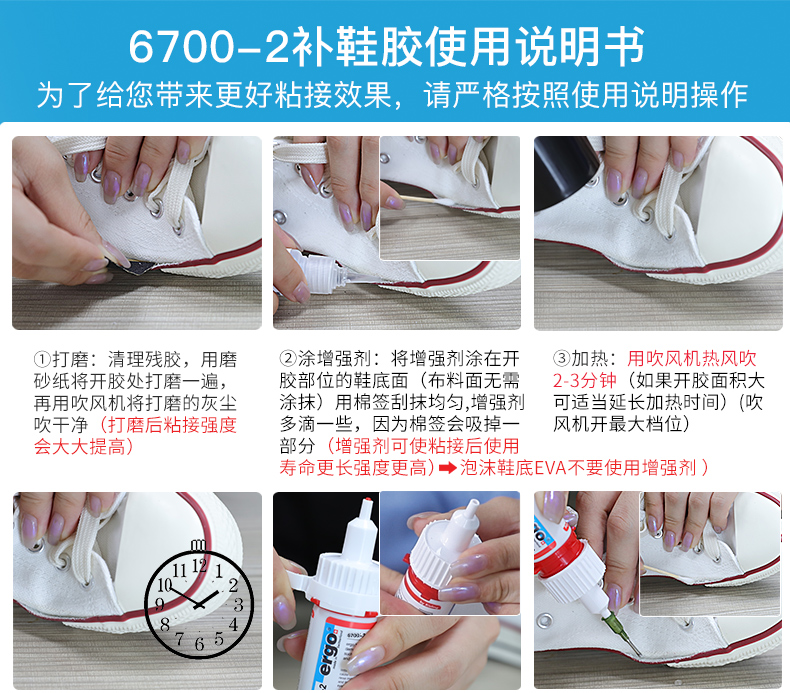 6700-2补鞋胶使用说明书
为了给您带来更好粘接效果，请严格按照使用说明操作

①打磨：清理残胶，用磨砂纸将开胶处打磨一遍，再用吹风机将打磨的灰尘吹干净（打磨后粘接强度会大大提高）

②涂增强剂：将增强剂涂在开胶部位的鞋底面（布料面无需涂抹）用棉签刮抹均匀,增强剂多滴一些，因为棉签会吸掉一部分（增强剂可使粘接后使用寿命更长强度更高）➡泡沫鞋底EVA不要使用增强剂）

③加热：用吹风机热风吹2-3分钟（如果开胶面积大可适当延长加热时间）(吹风机开最大档位)

12 1 2 3 4 5 6 7 8 9 10 11

ergo 6700-2

ergo