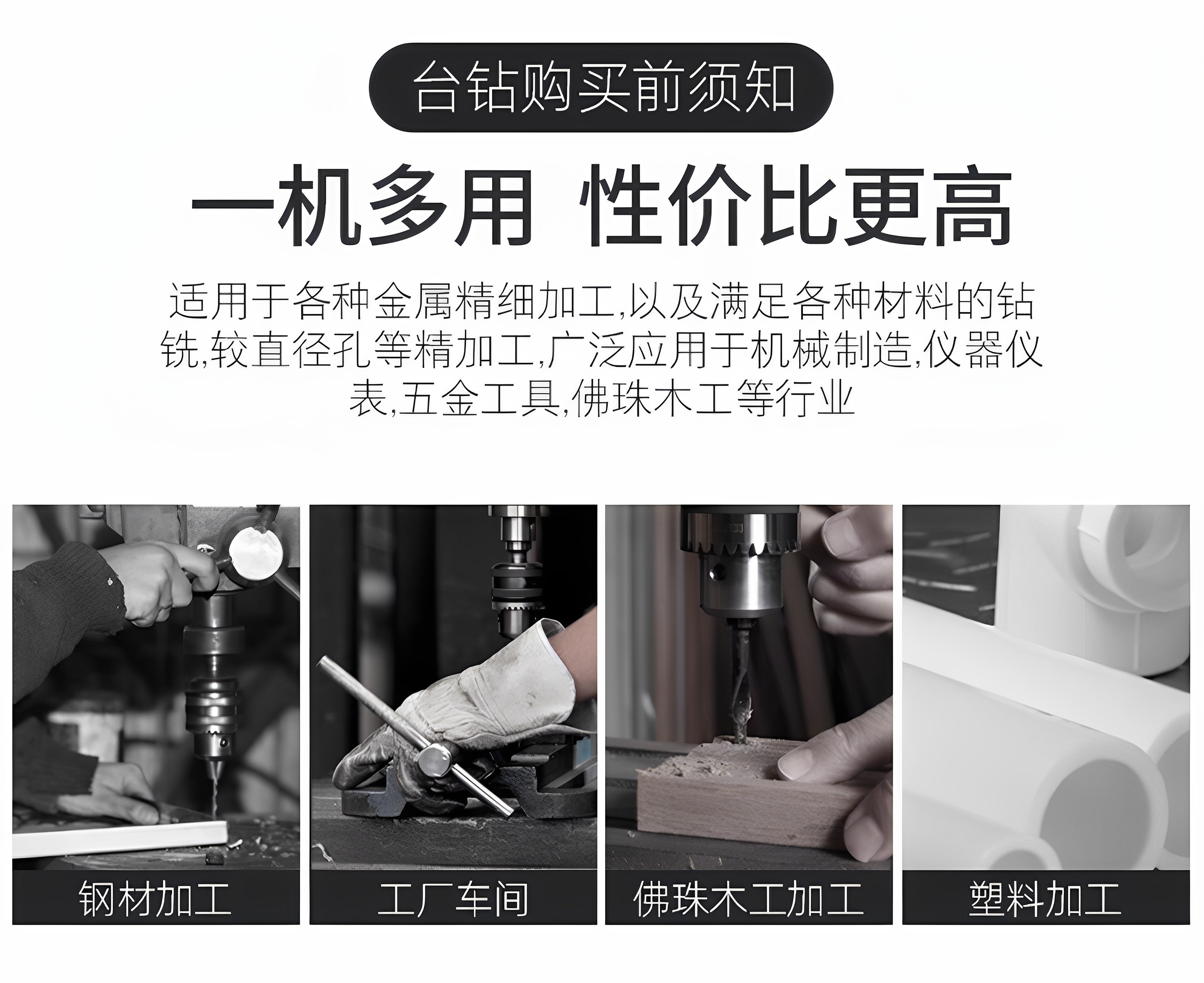 台钻购买前须知

一机多用 性价比更高

适用于各种金属精细加工,以及满足各种材料的钻铣,较直径孔等精加工,广泛应用于机械制造,仪器仪表,五金工具,佛珠木工等行业

钢材加工

工厂车间

佛珠木工加工

塑料加工