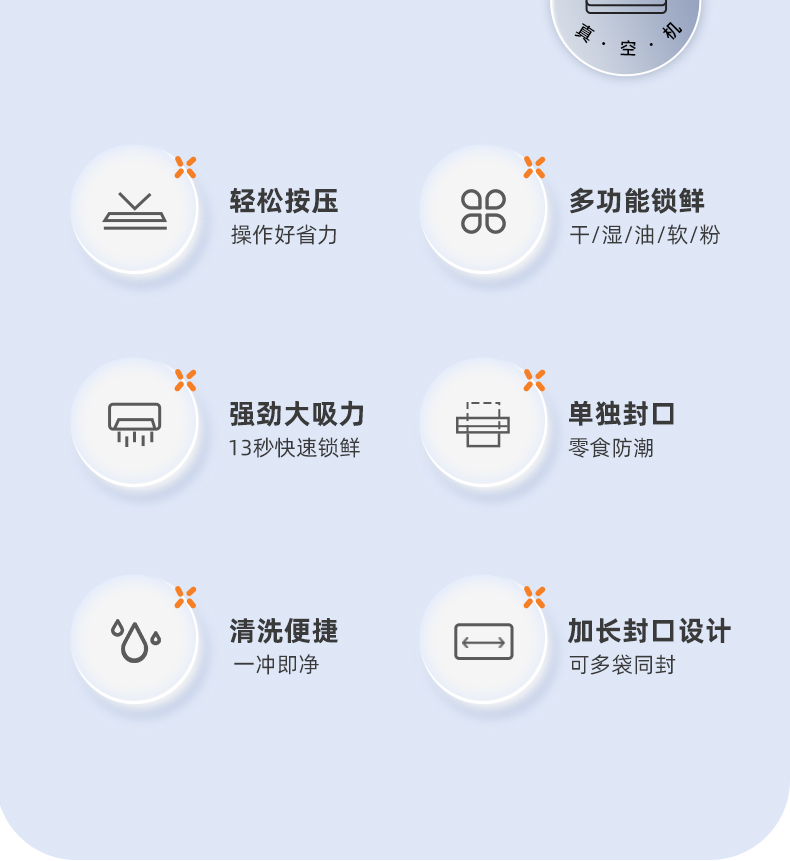 真·空·机

轻松按压
操作好省力

多功能锁鲜
干/湿/油/软/粉

强劲大吸力
13秒快速锁鲜

单独封口
零食防潮

清洗便捷
一冲即净

加长封口设计
可多袋同封